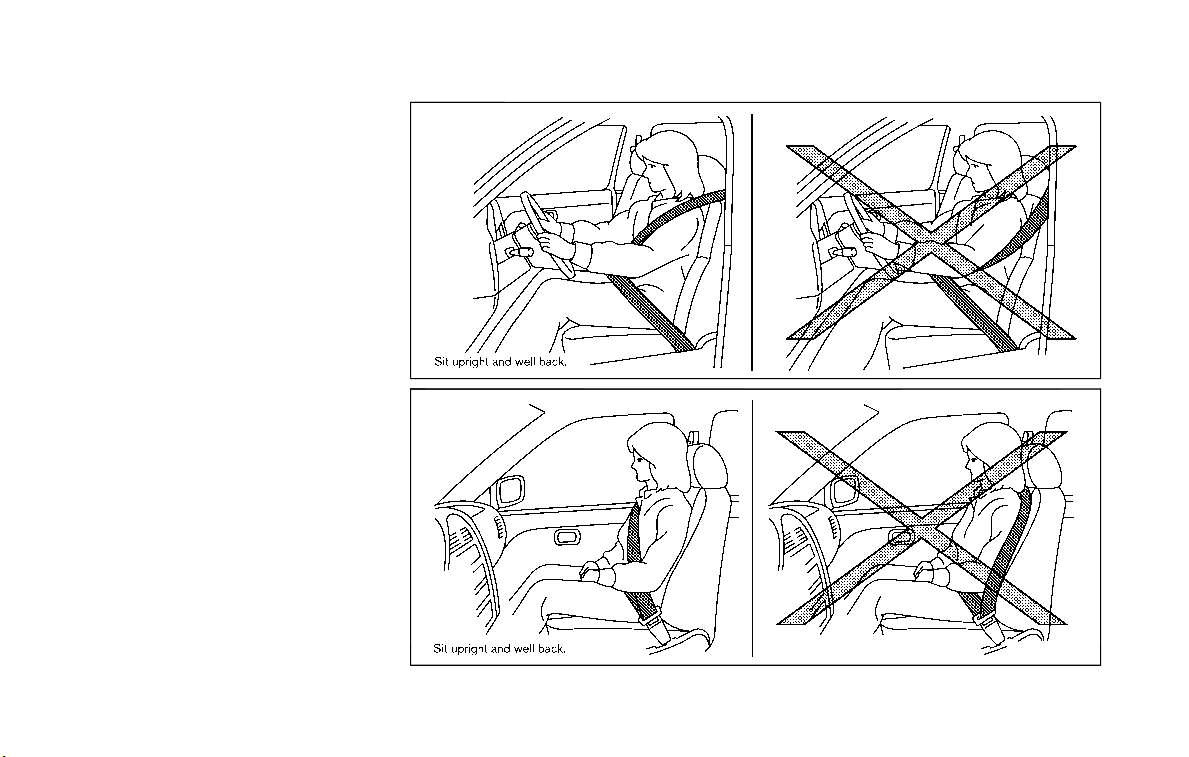 Sit upright and well back.

Sit upright and well back.