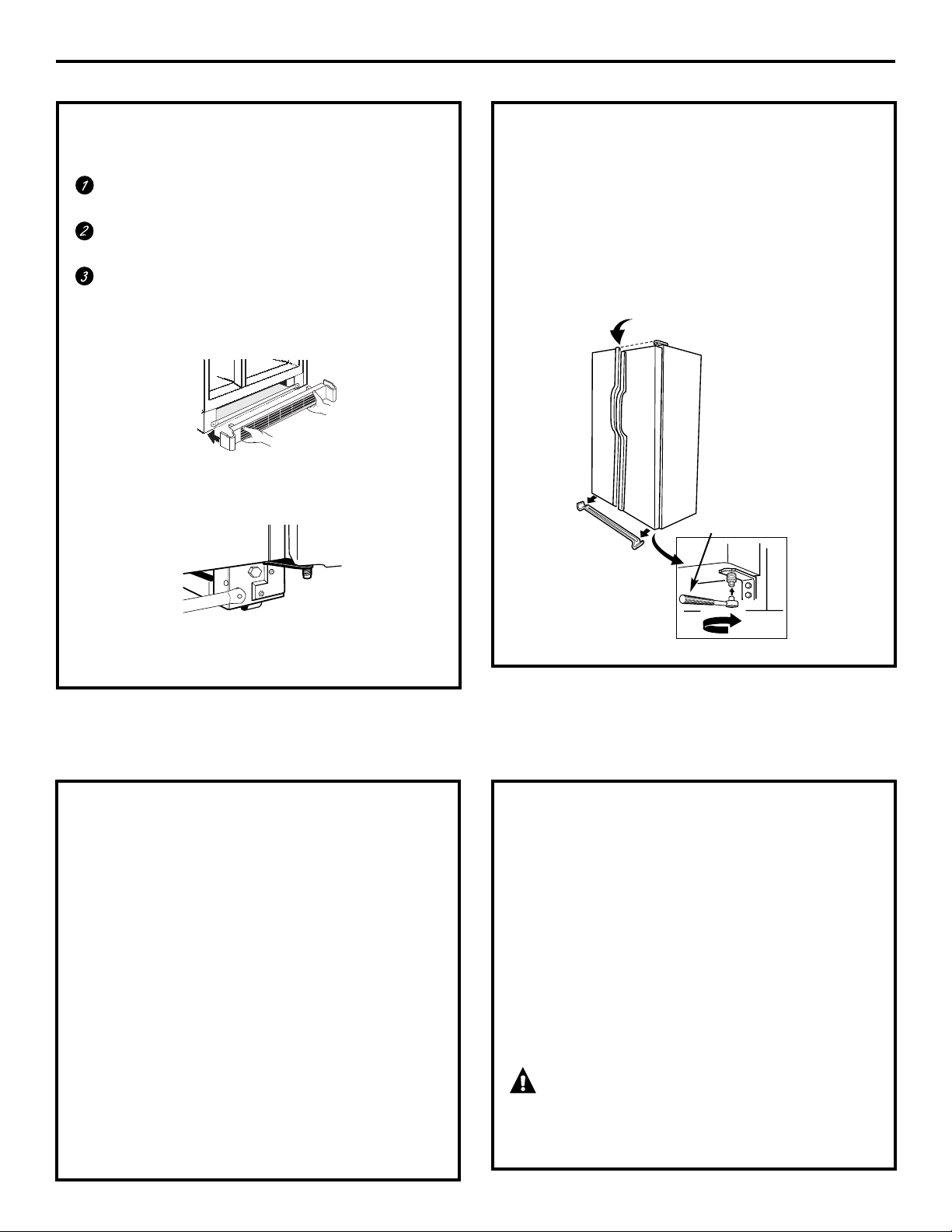 1

2

3