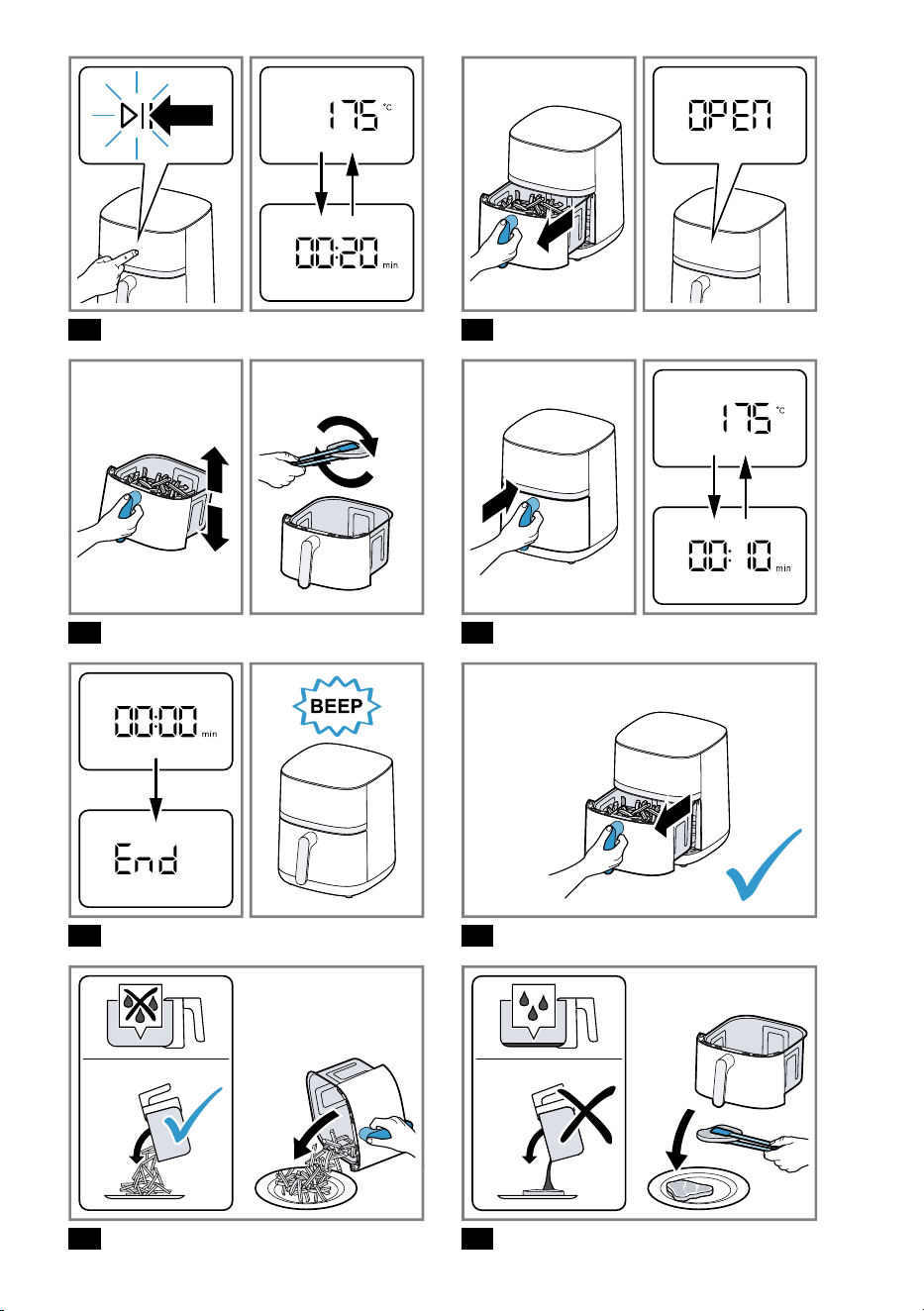 175 °C

00:20 min

OPEN

175 °C

00:10 min

00:00 min

End

BEEP