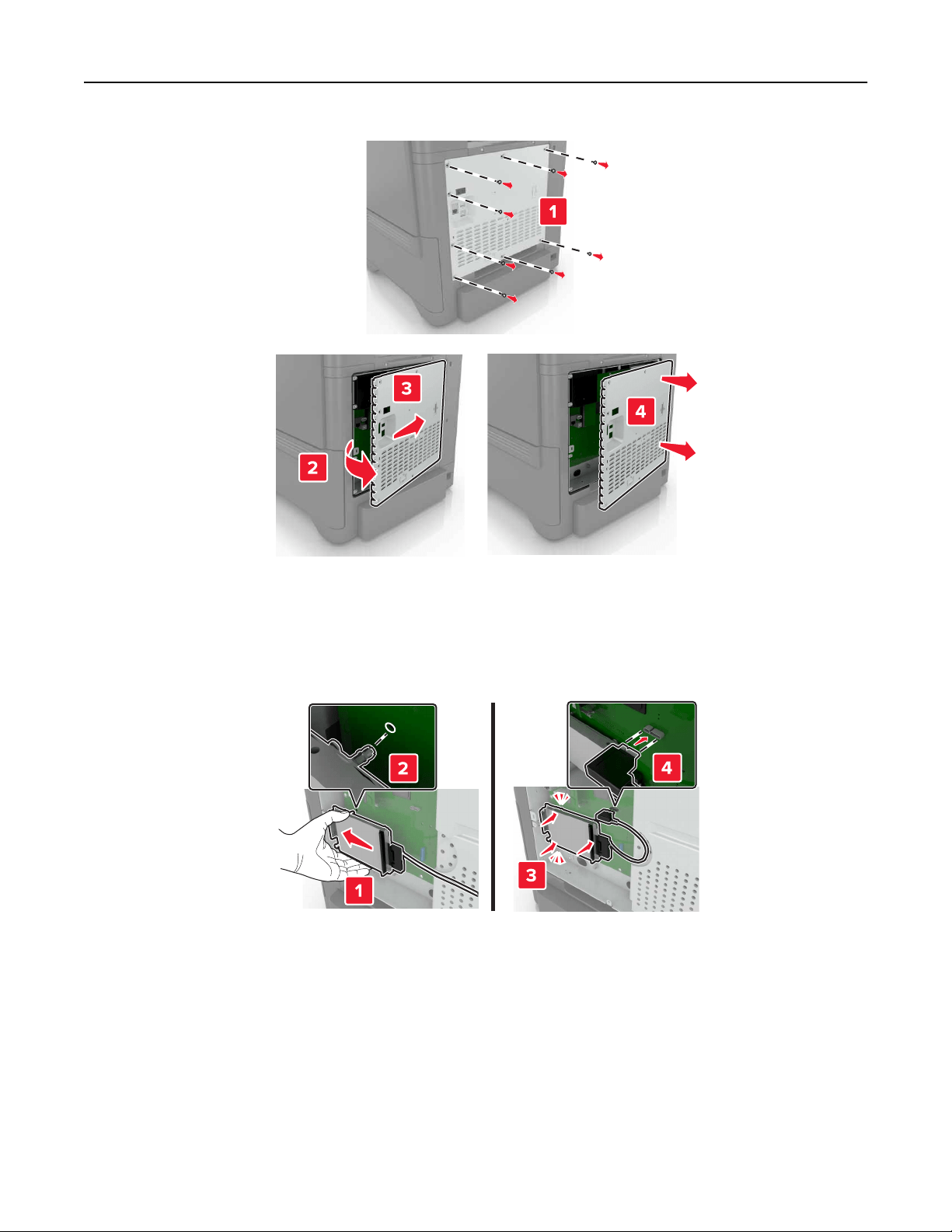 1

3

2

4

2

4

1

3