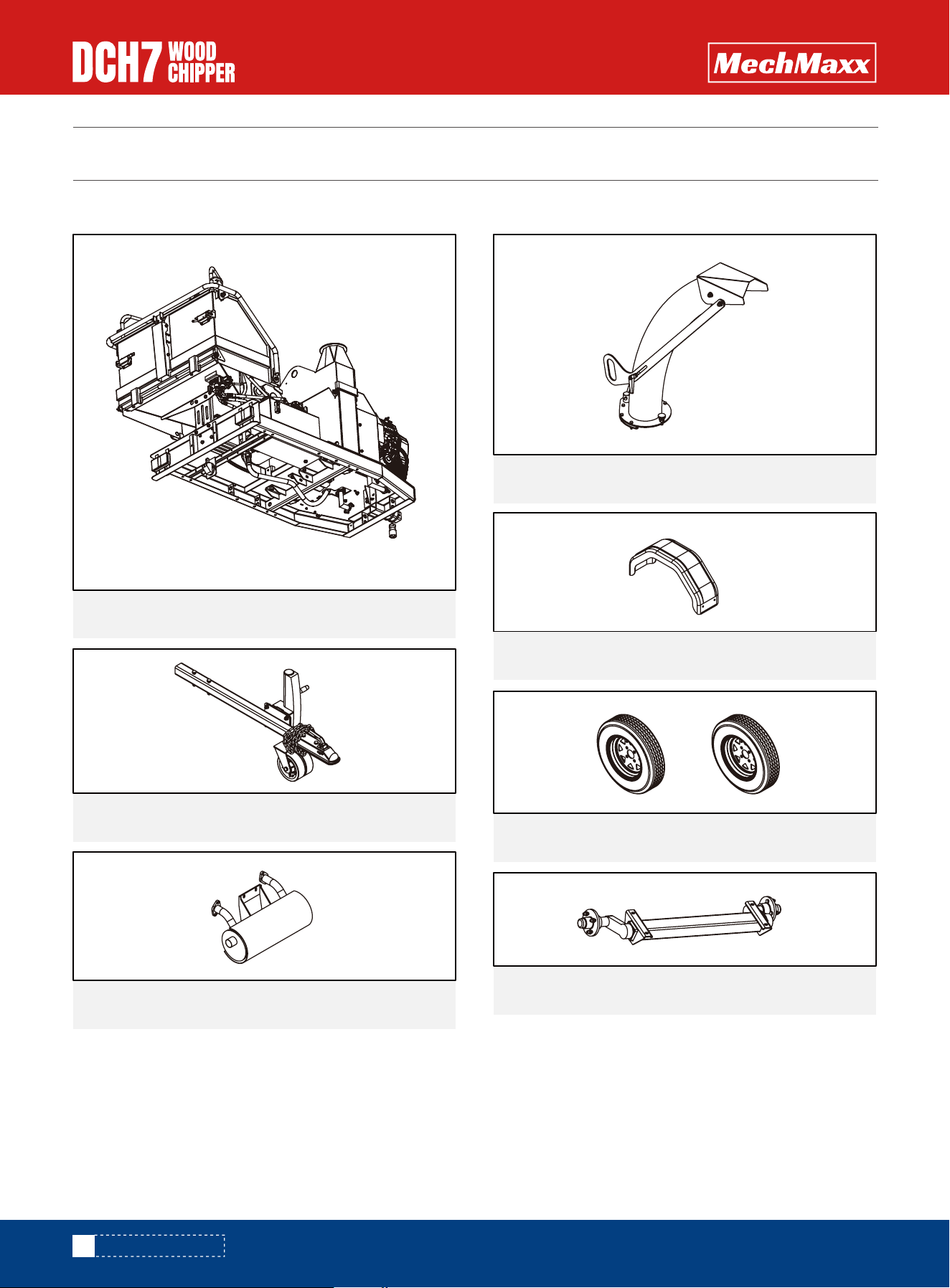 DCH7 WOOD CHIPPER

MechMaxx