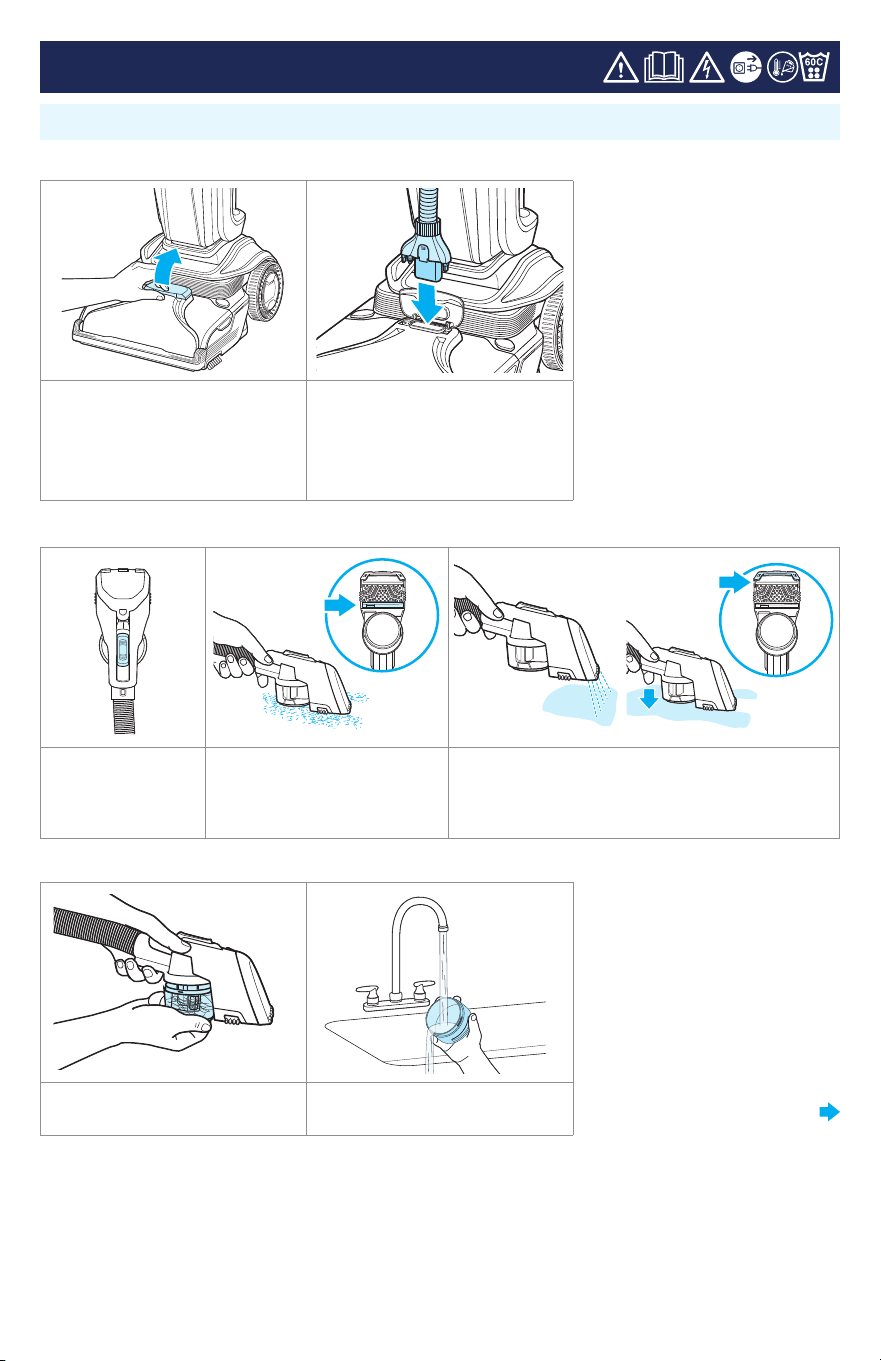 60C