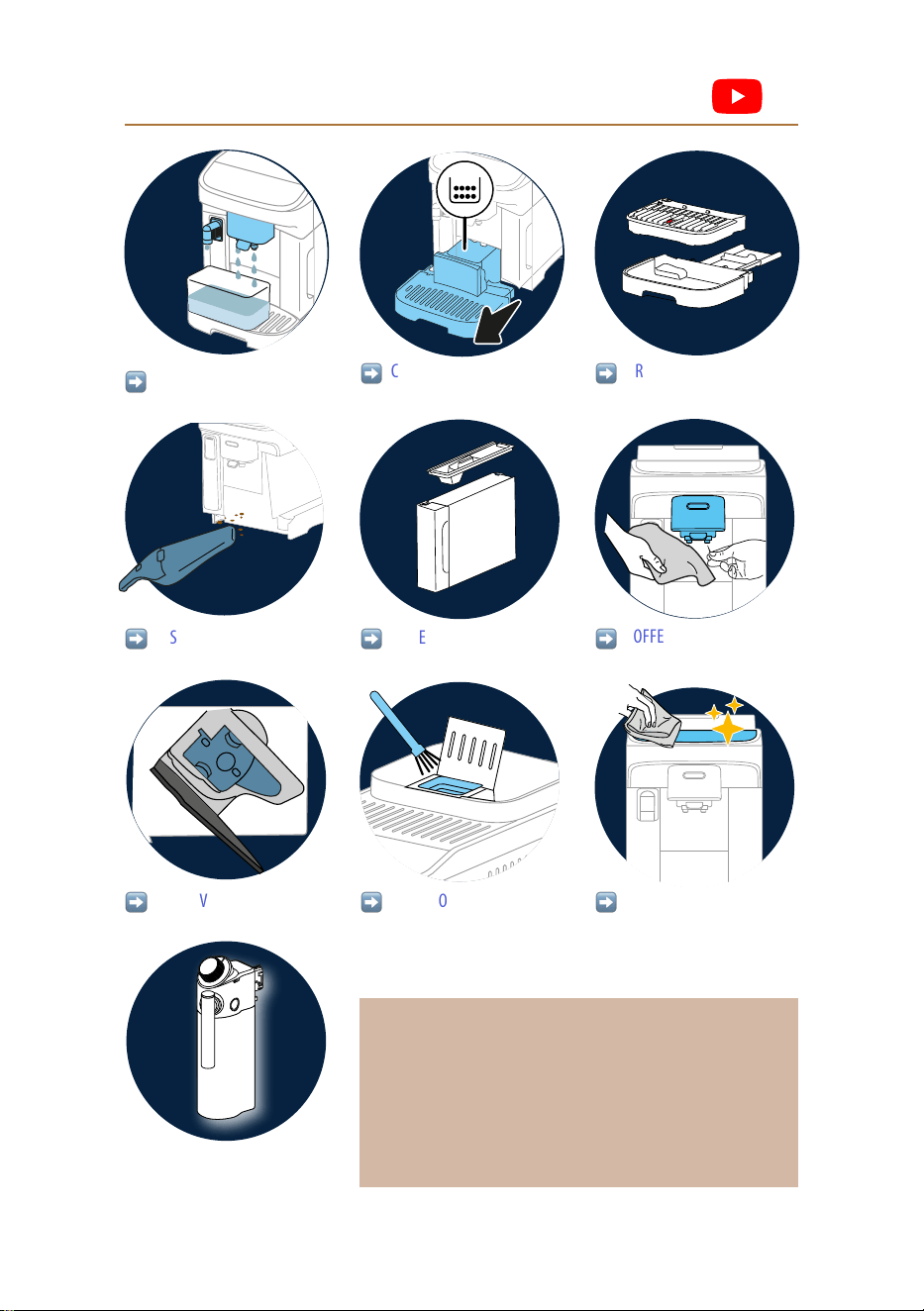 C

R

S

E

OFFE

V

O