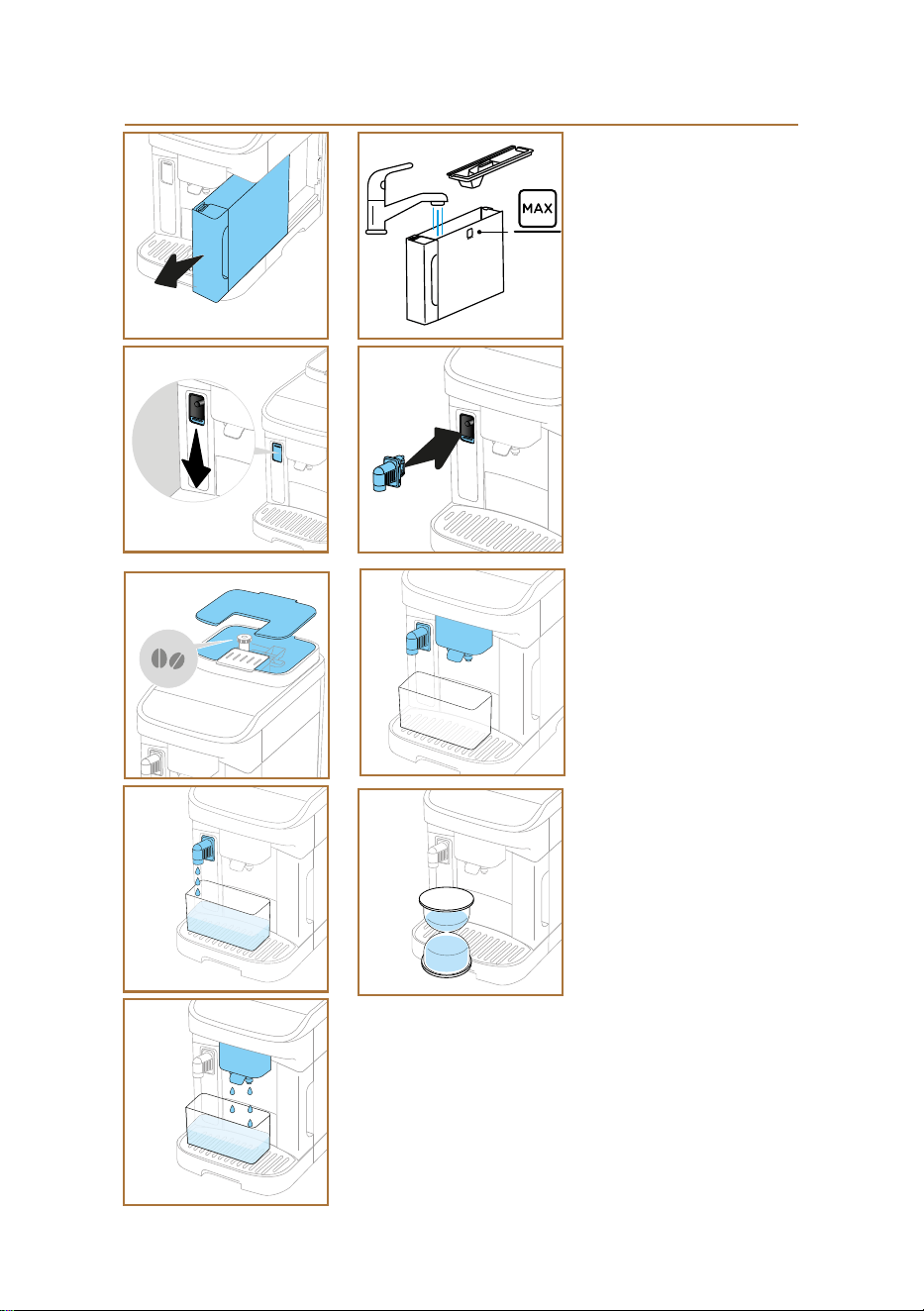 MAX