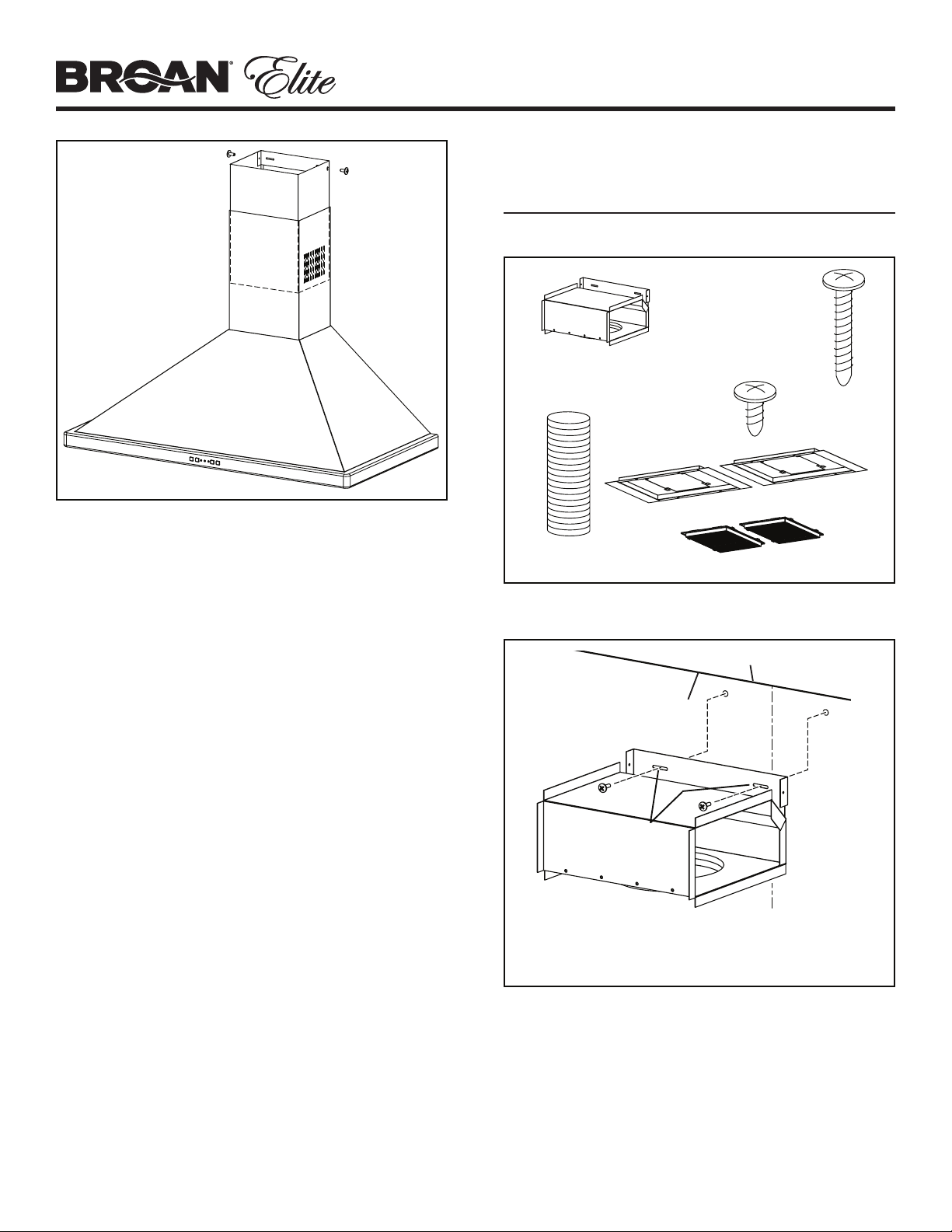 BROAN® Elite