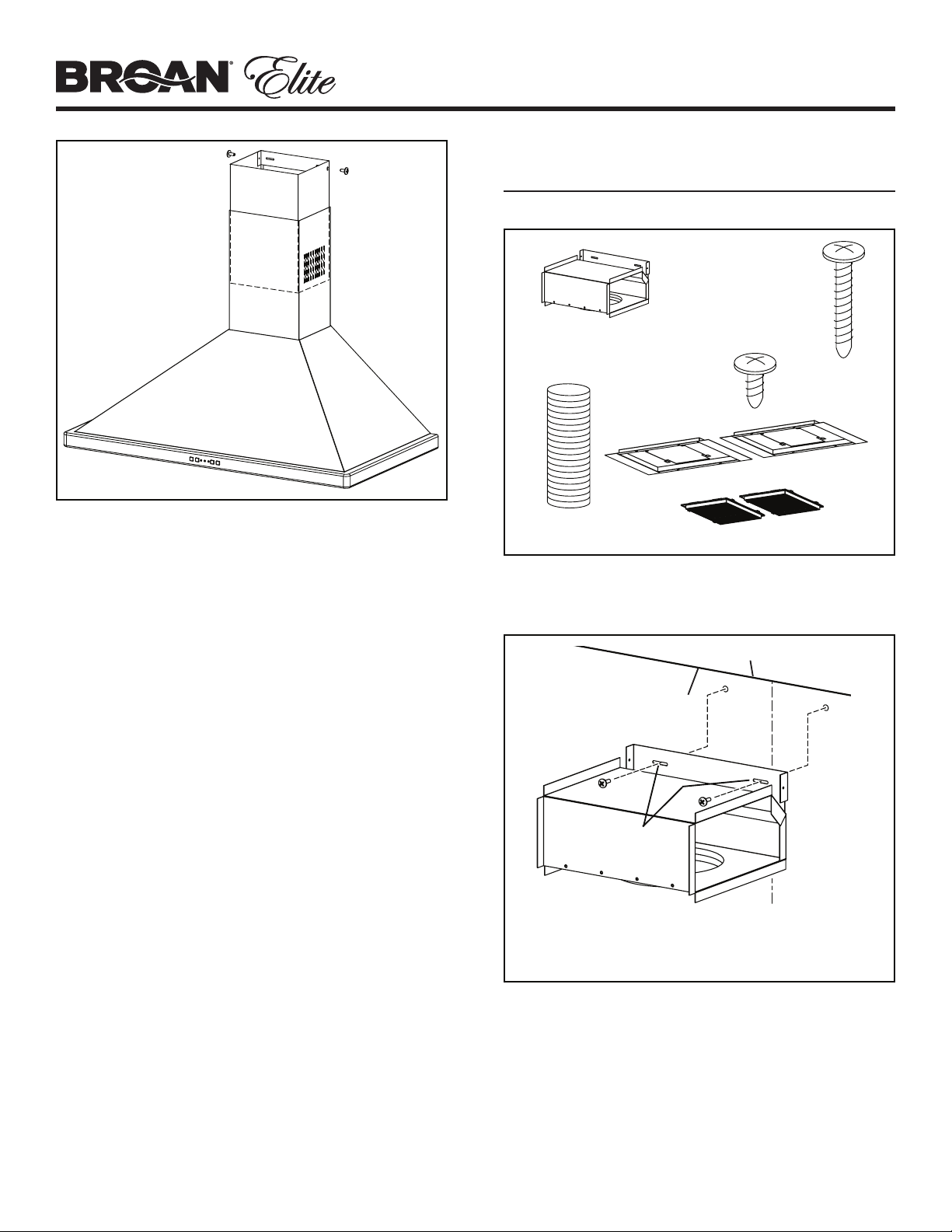 BROAN® Elite