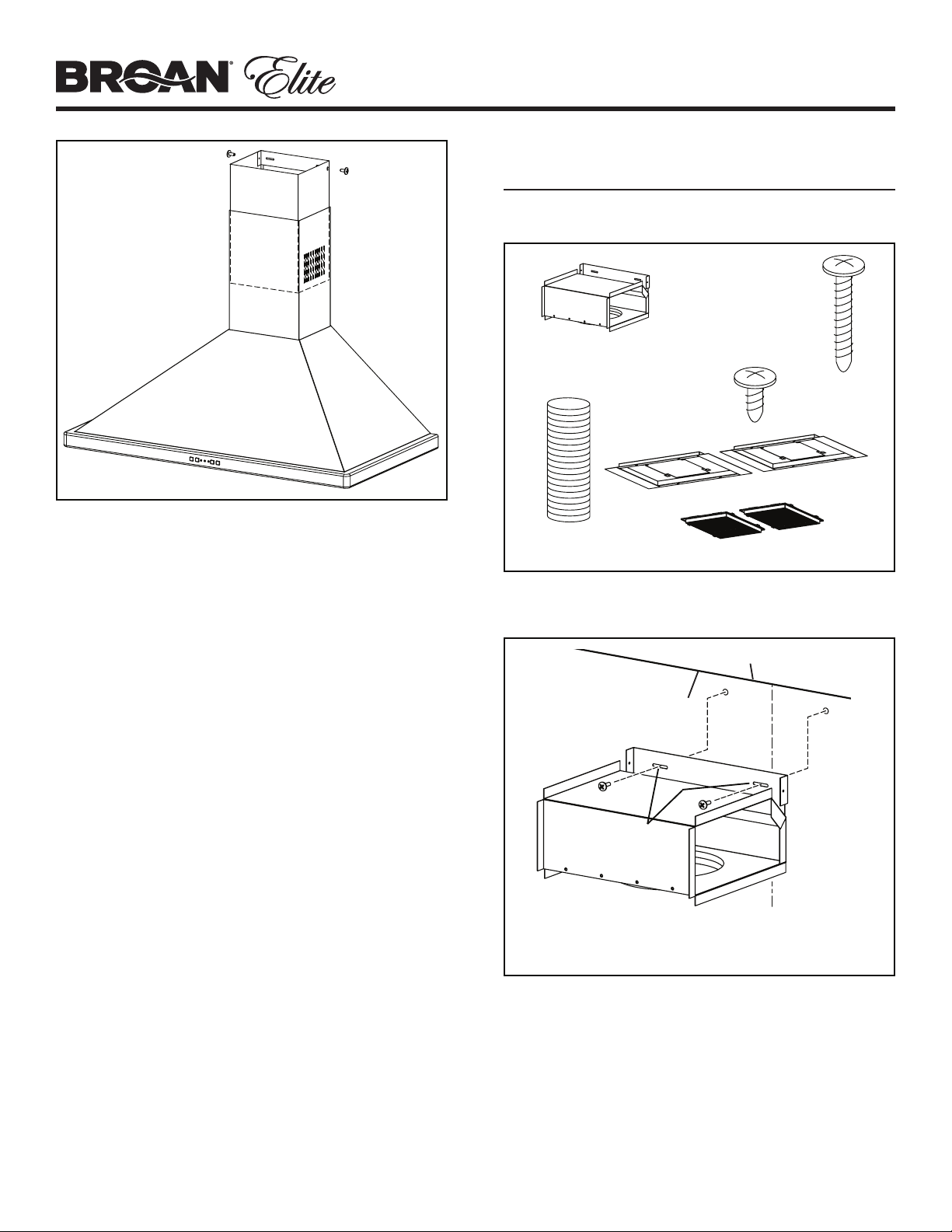 BROAN® Elite