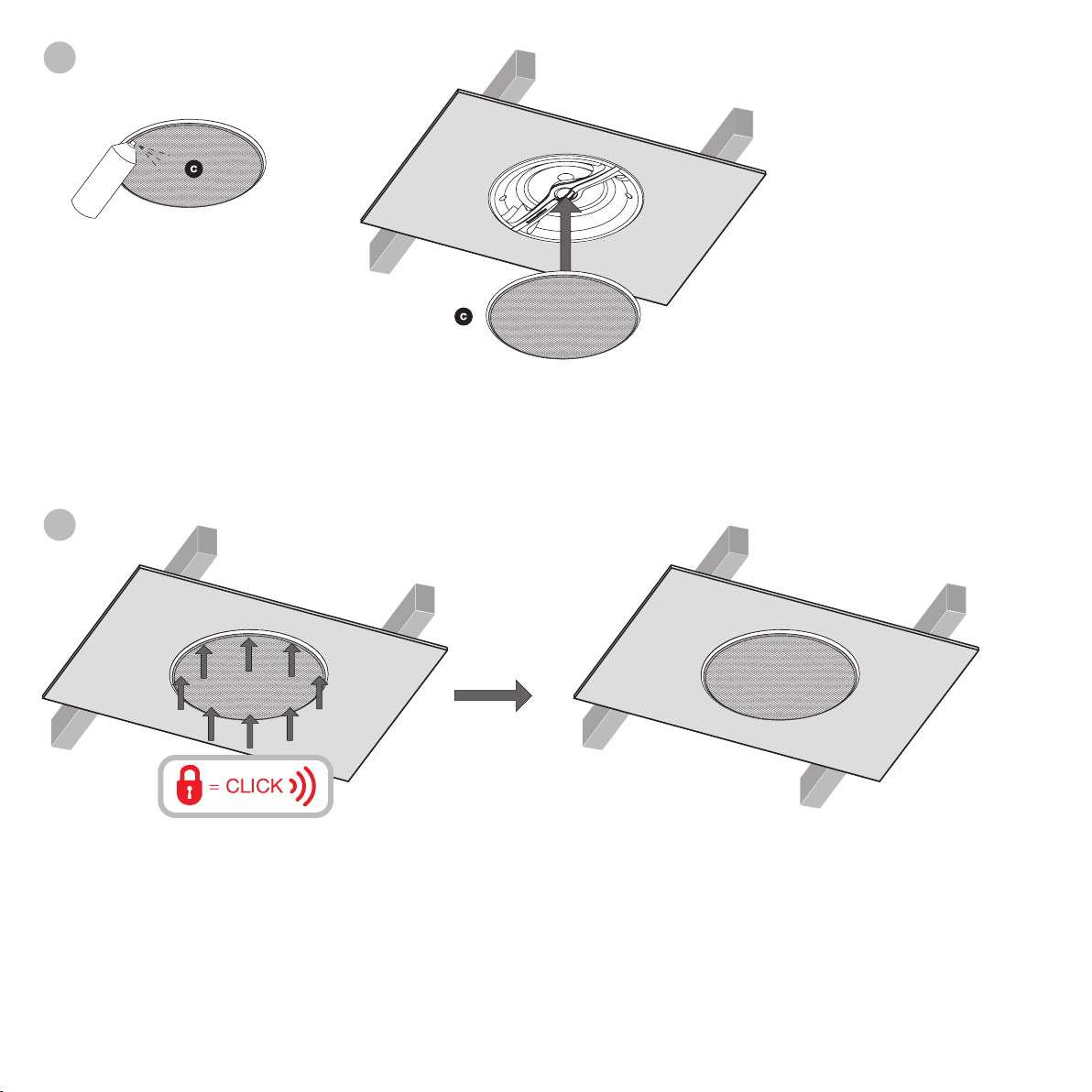 C

C

= CLICK