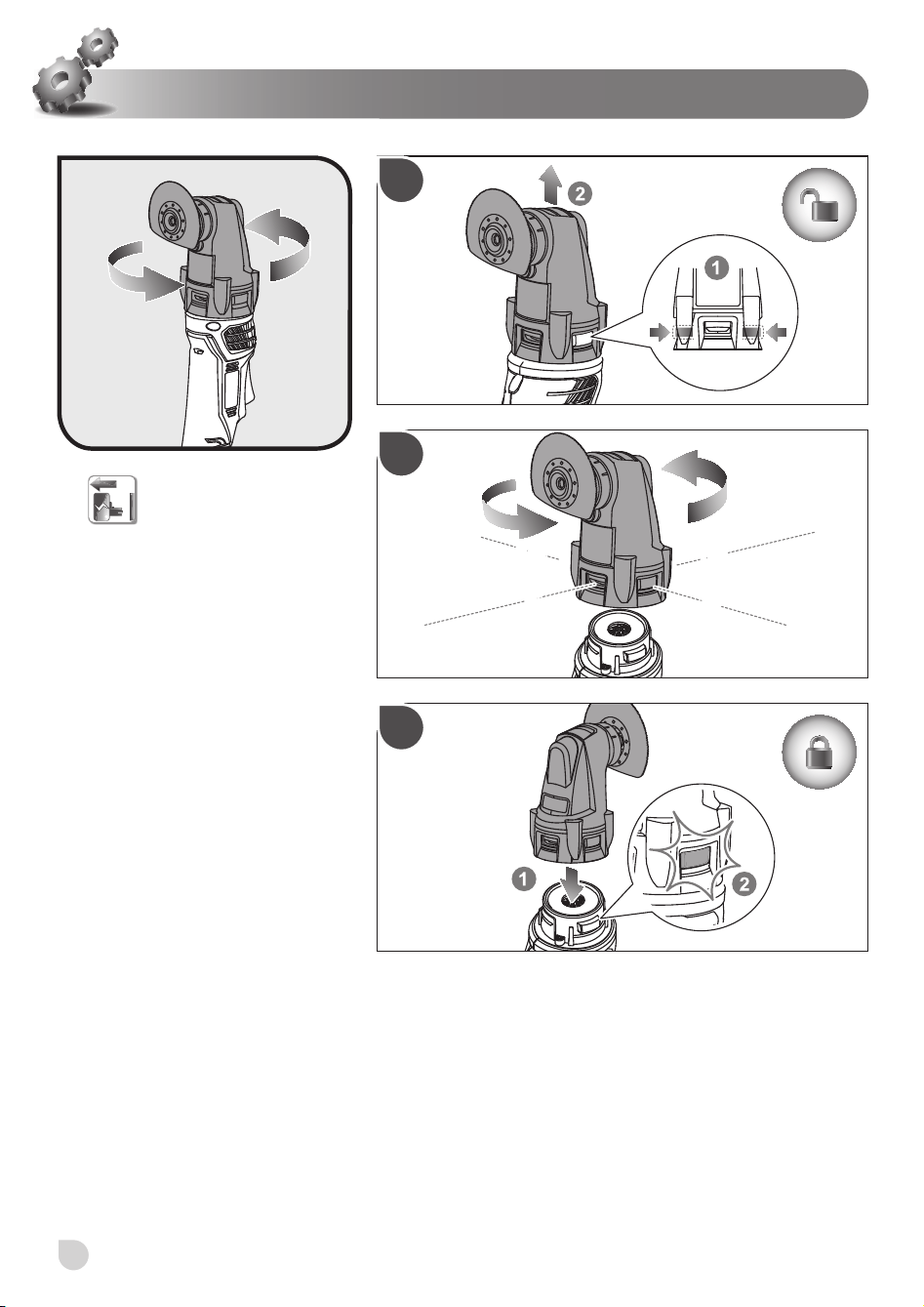 2

1

1

2