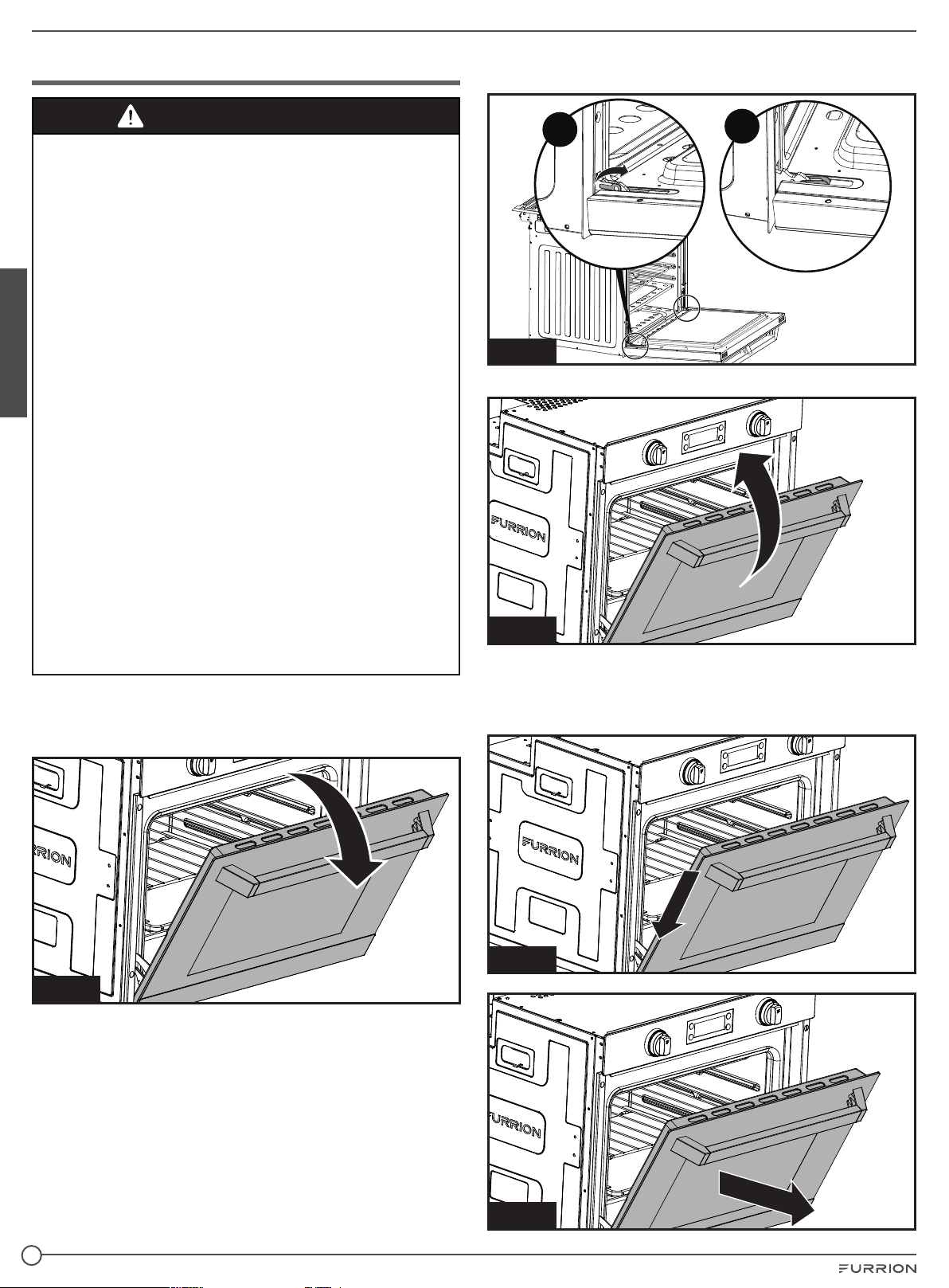 FURRION

FURRION

FURRION

FURRION

FURRION