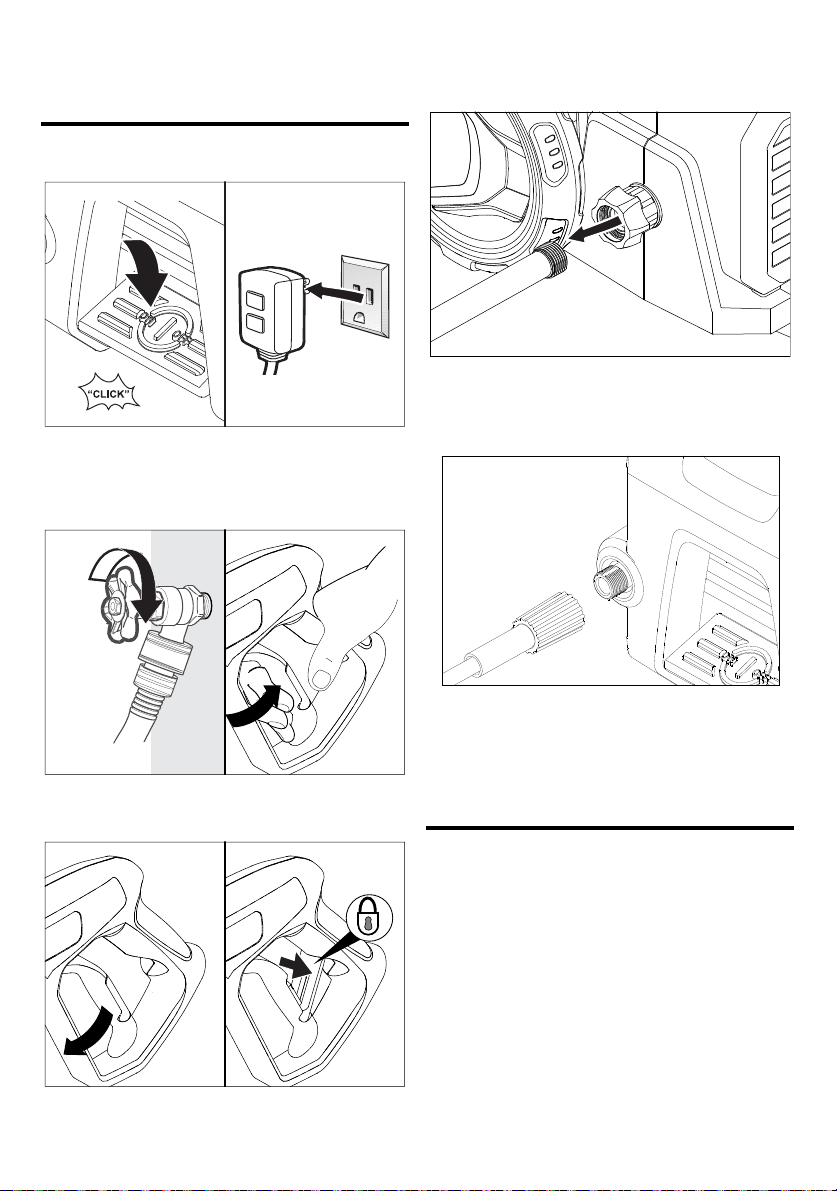 "CLICK"