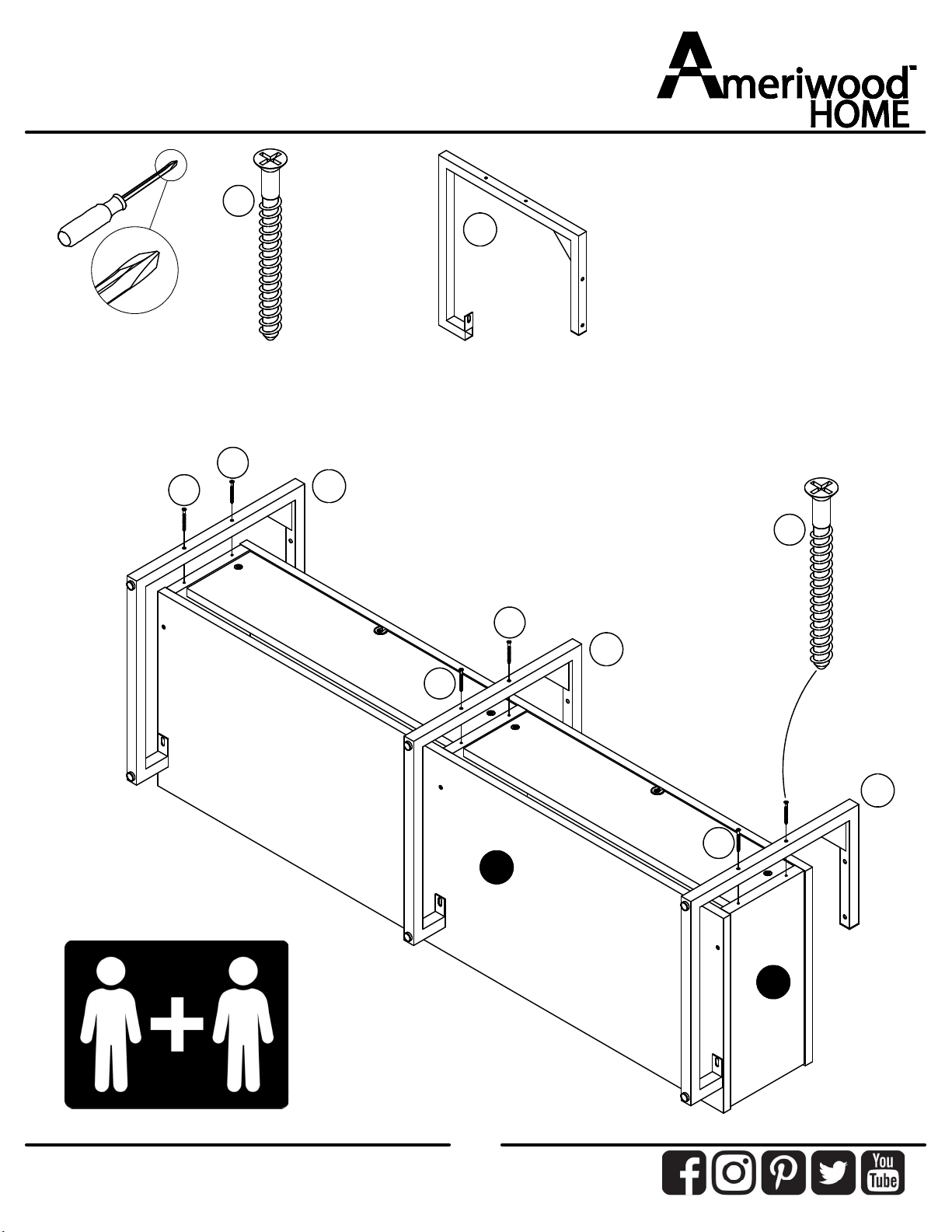 Ameriwood™ HOME

You Tube