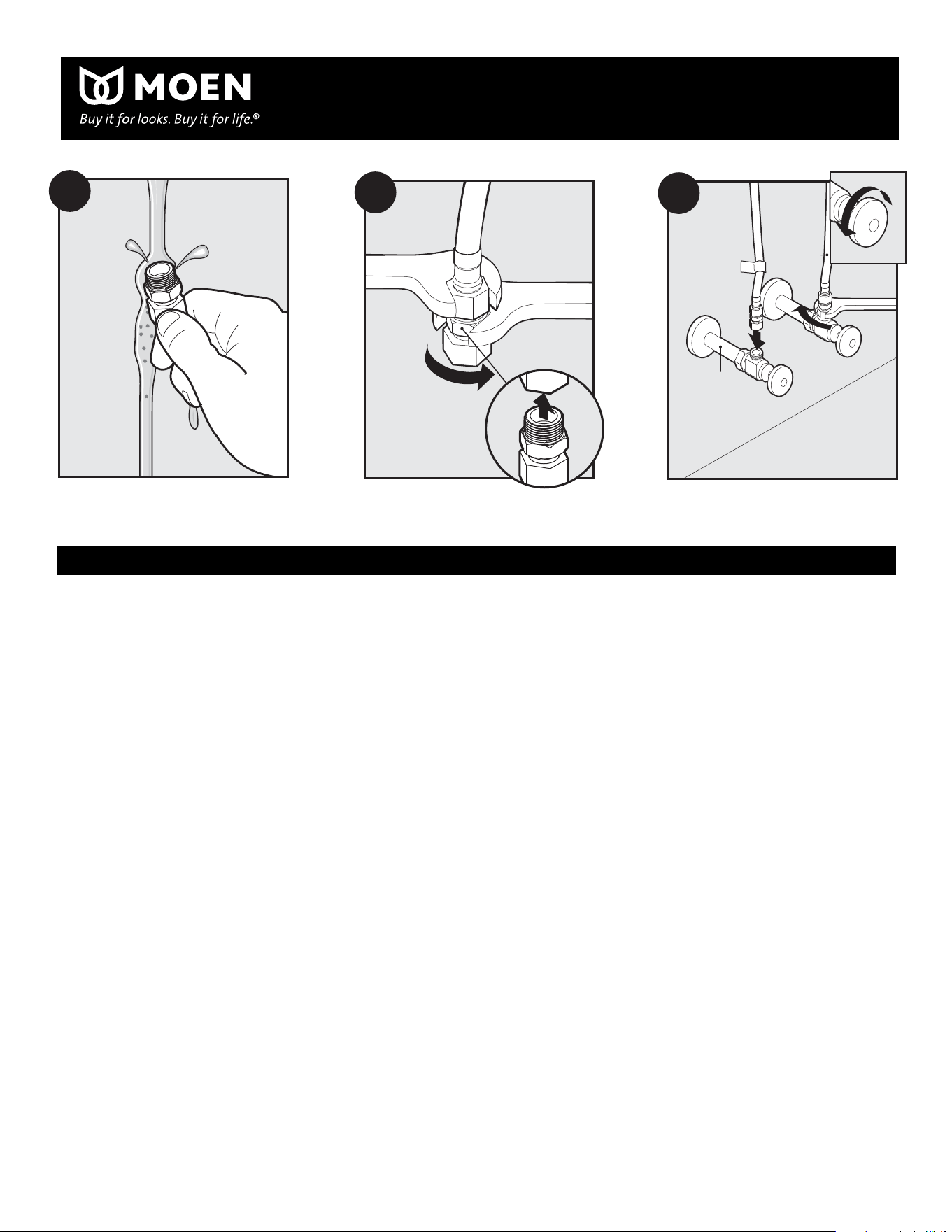 MOEN
Buy it for looks. Buy it for life.®