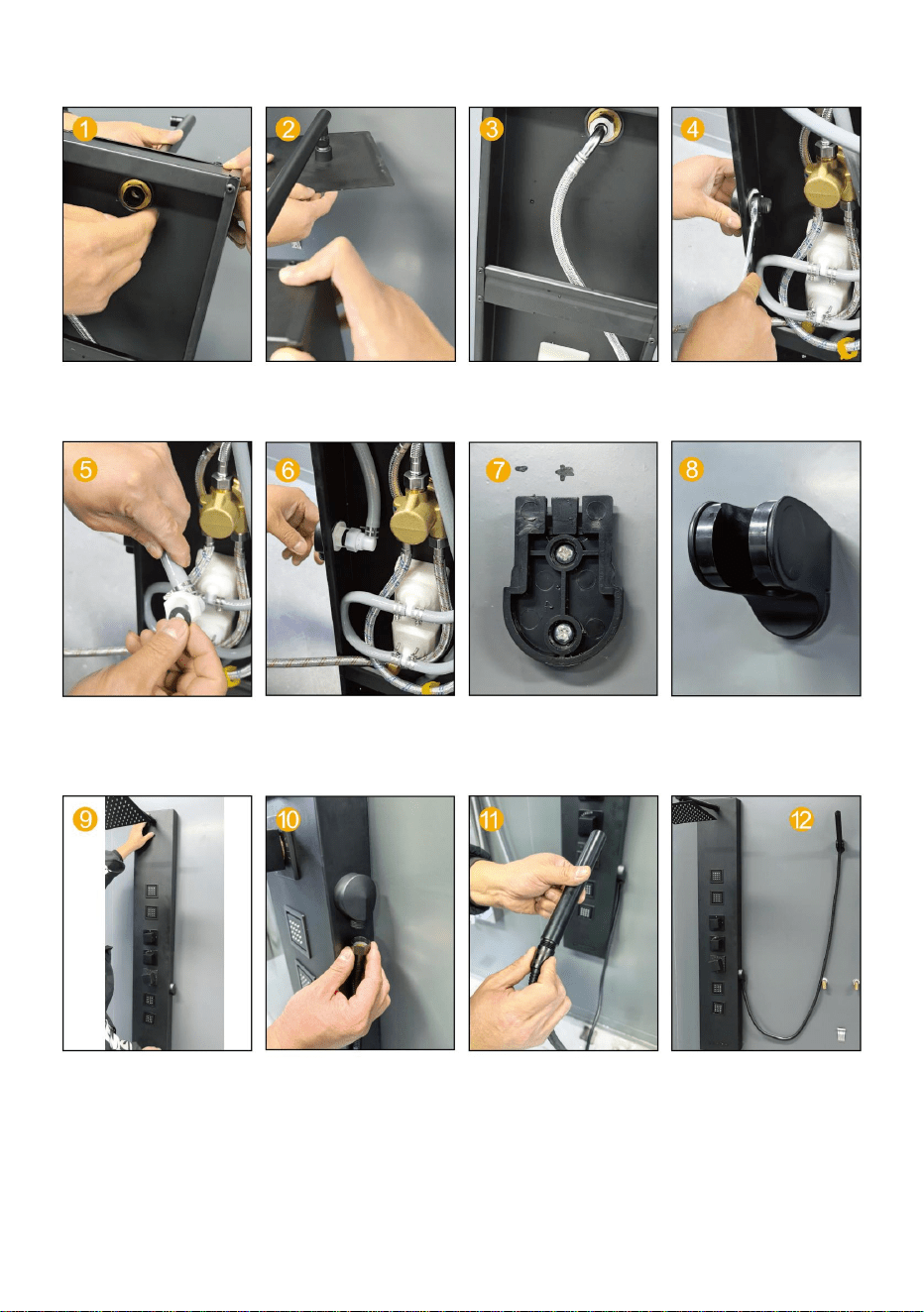 1
2
3
4
5
6
7
8
9
10
11
12