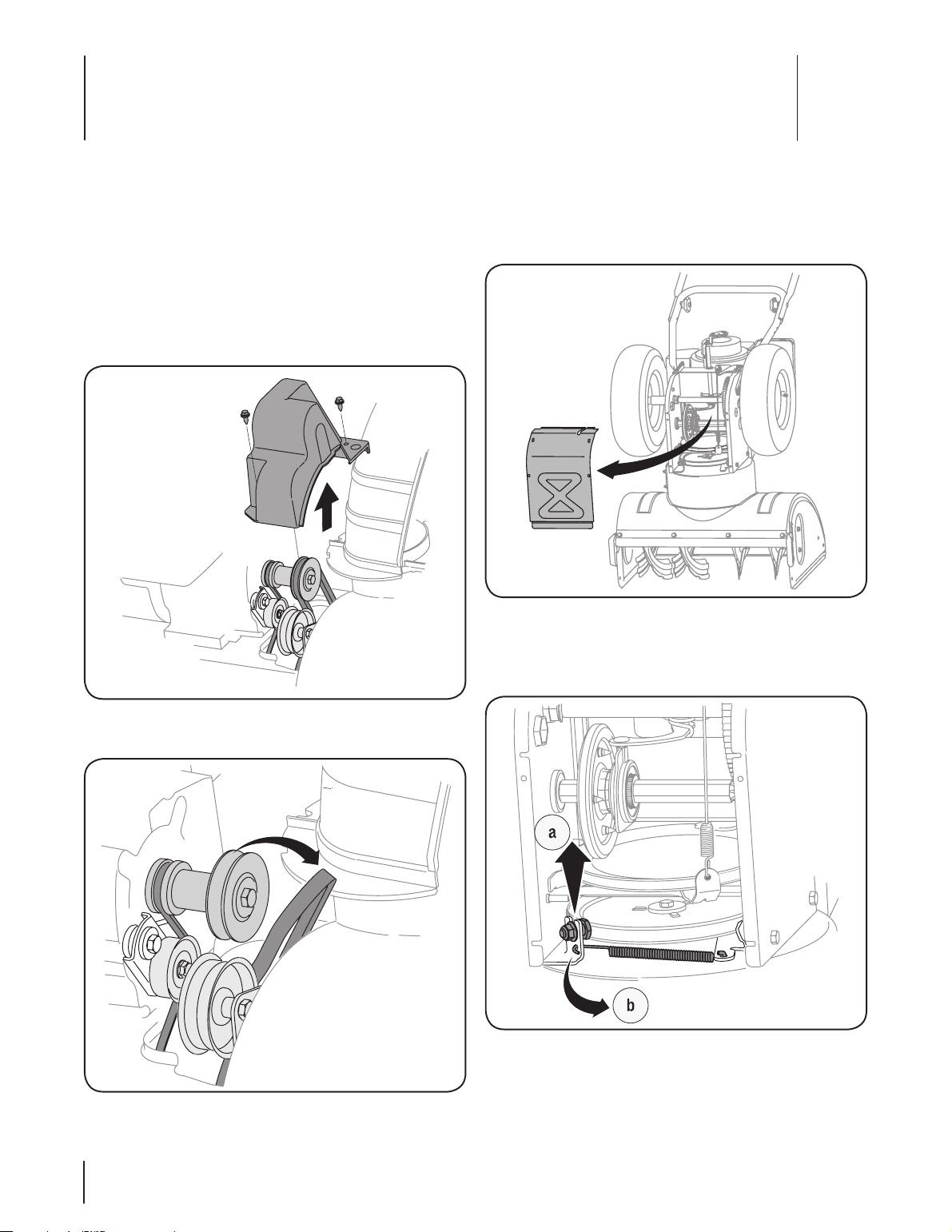 a

b