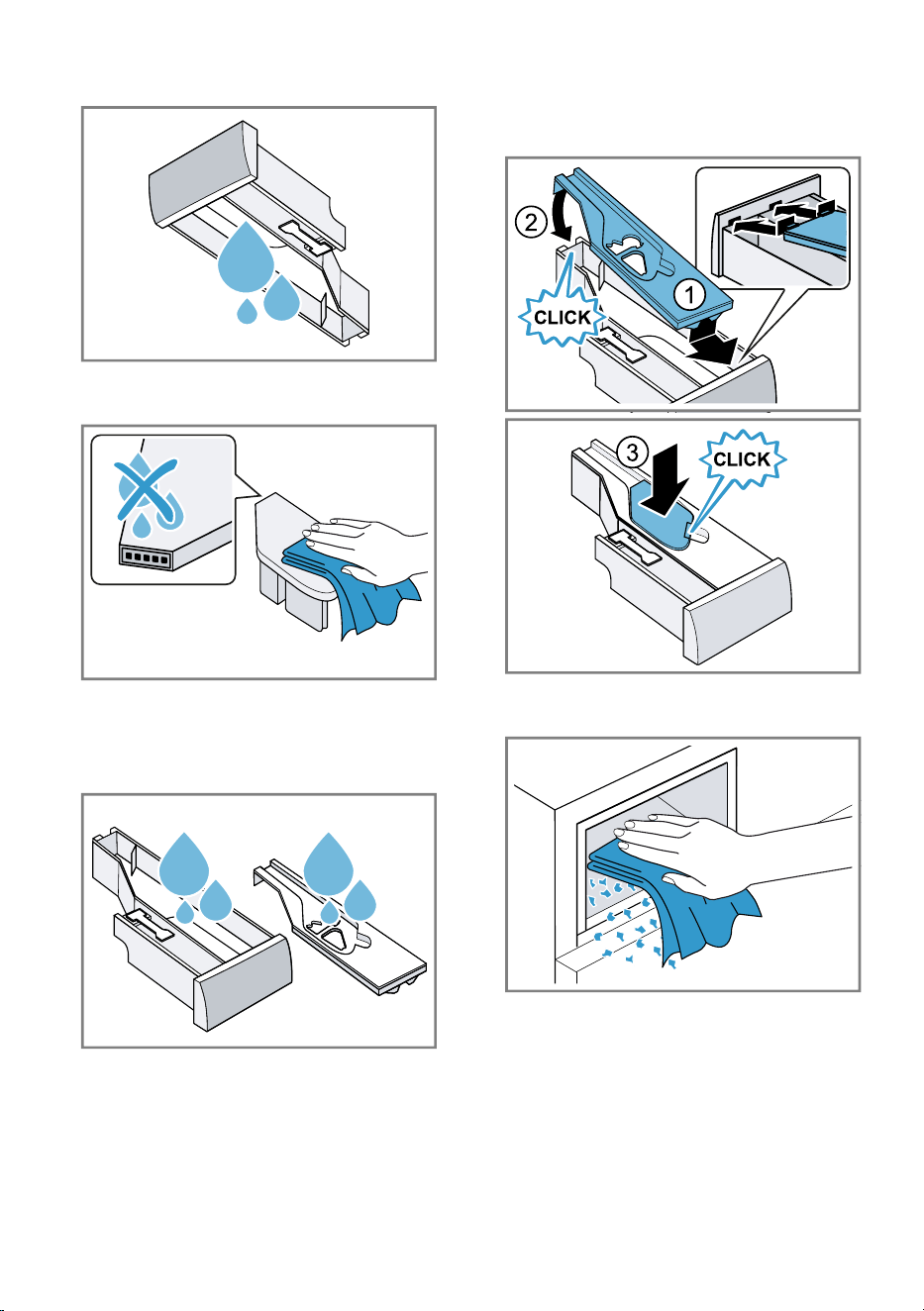 2
CLICK
1
3
CLICK