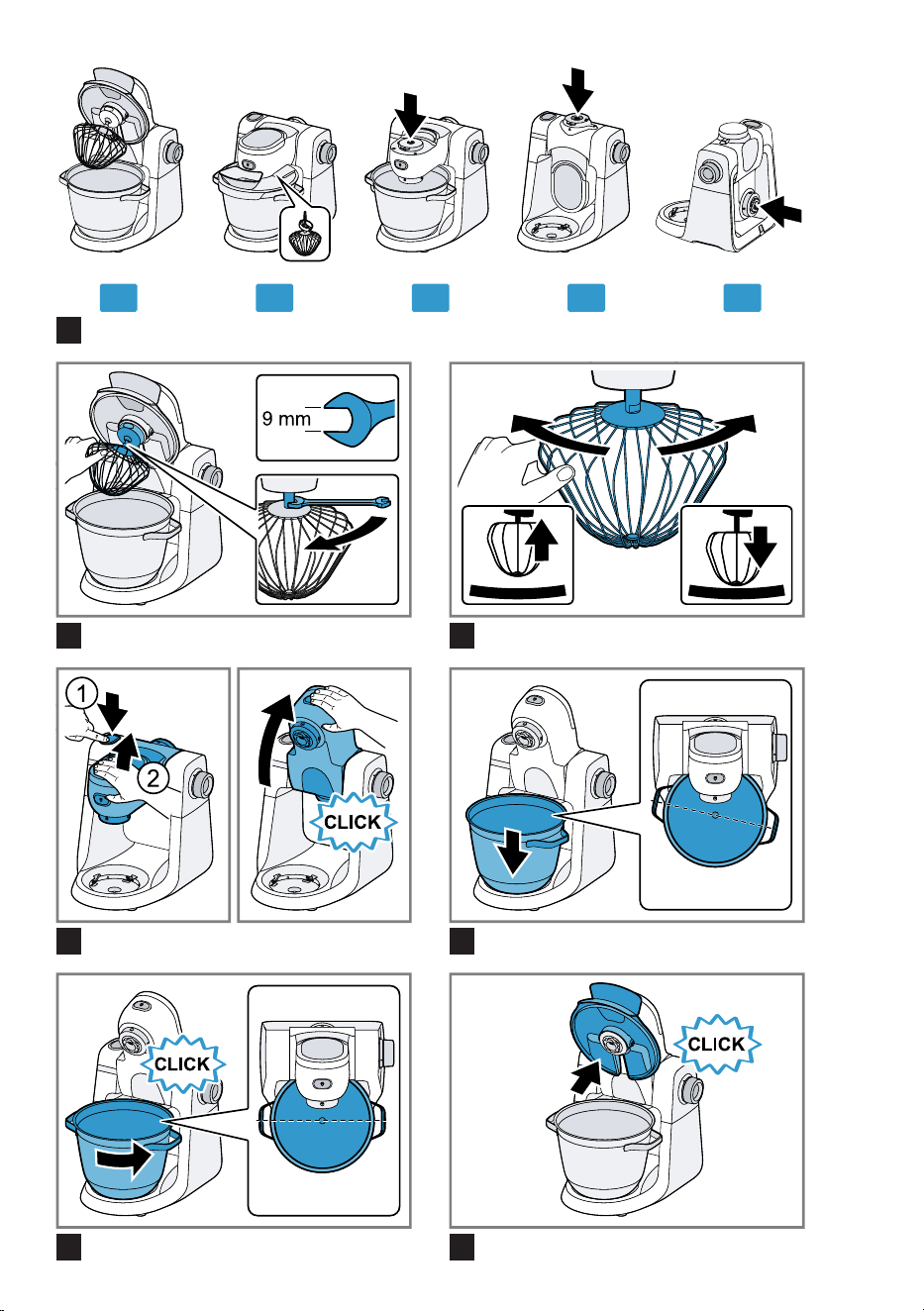 9 mm

1
2
CLICK

CLICK

CLICK