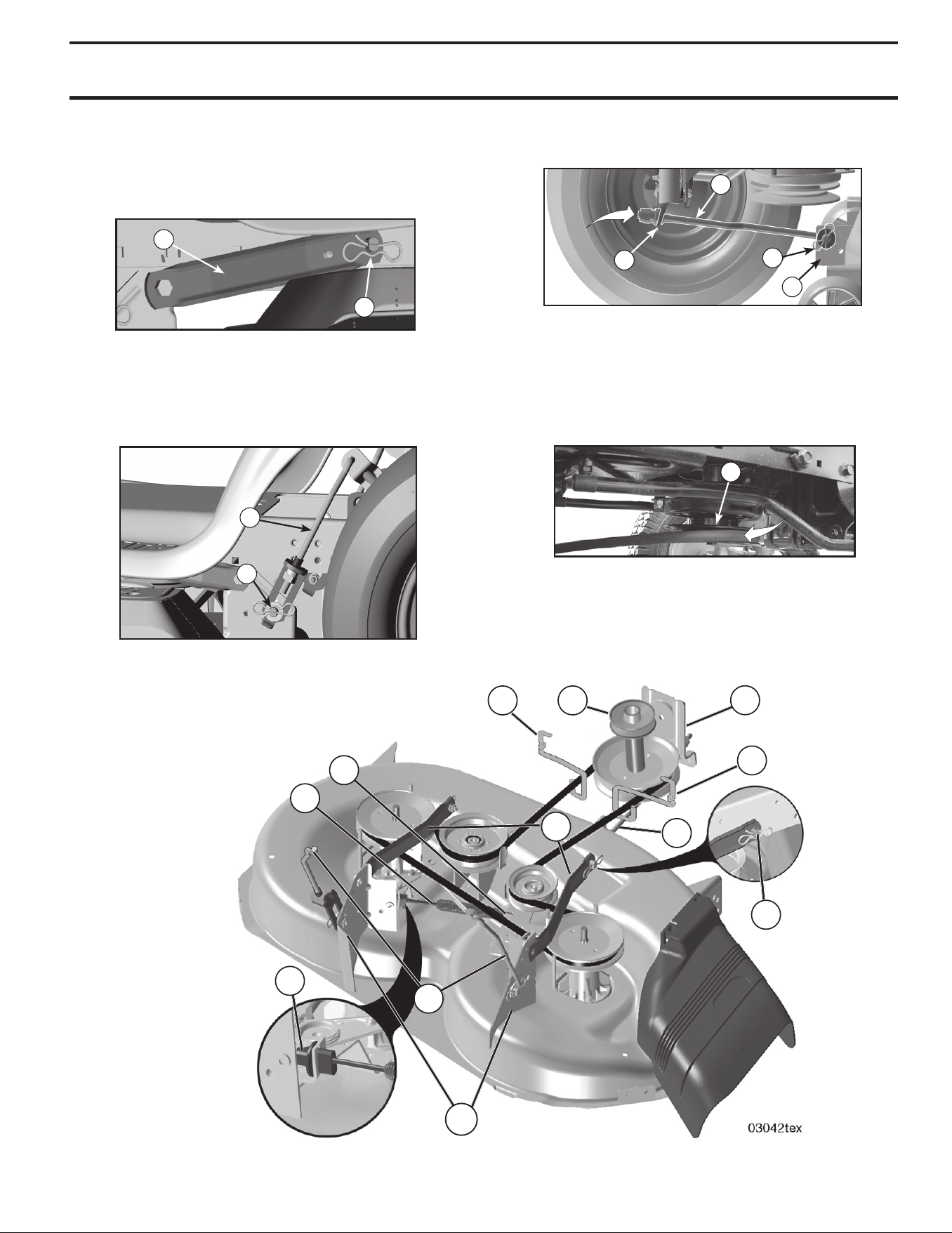 03042tex