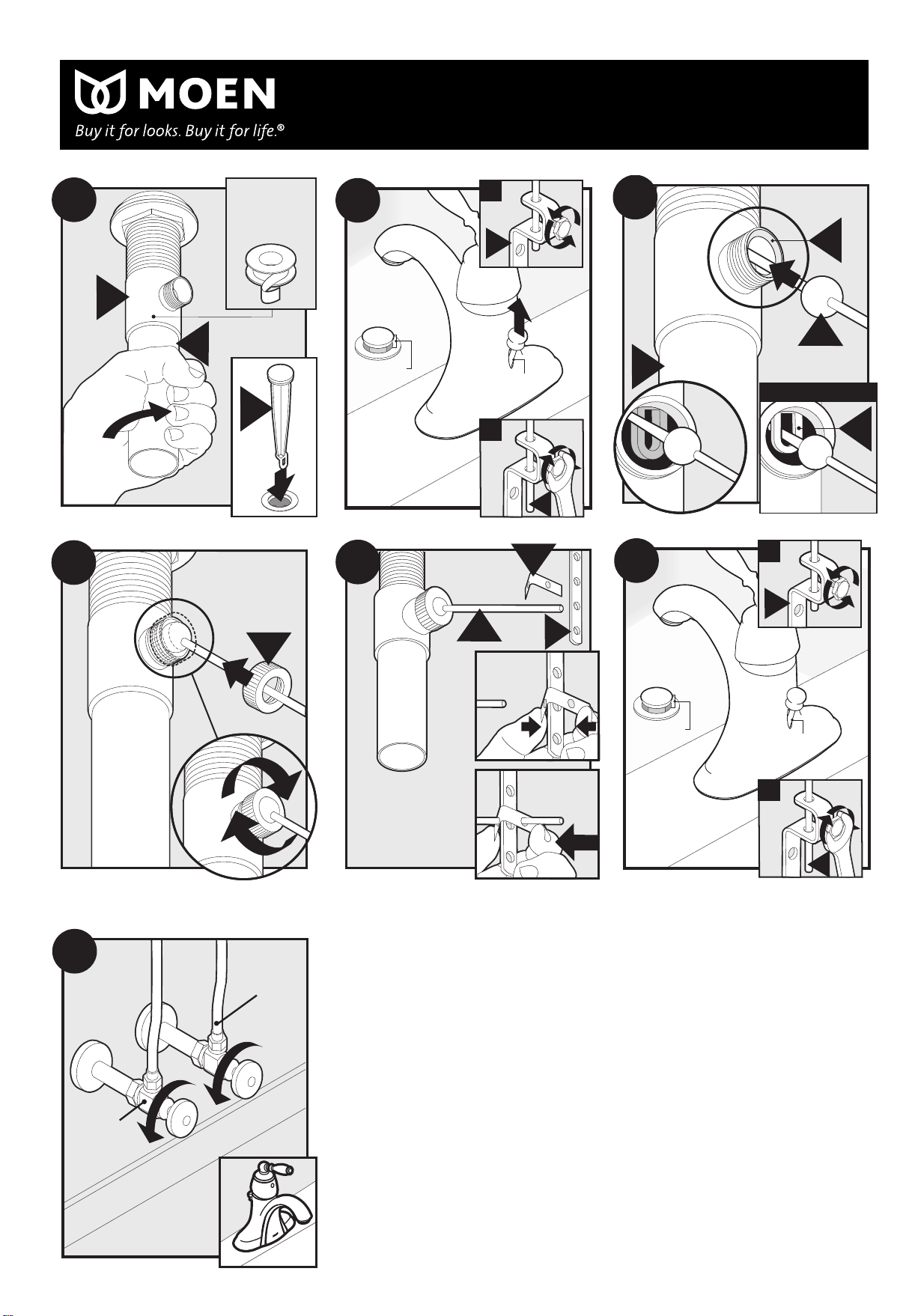 MOEN
Buy it for looks. Buy it for life.®