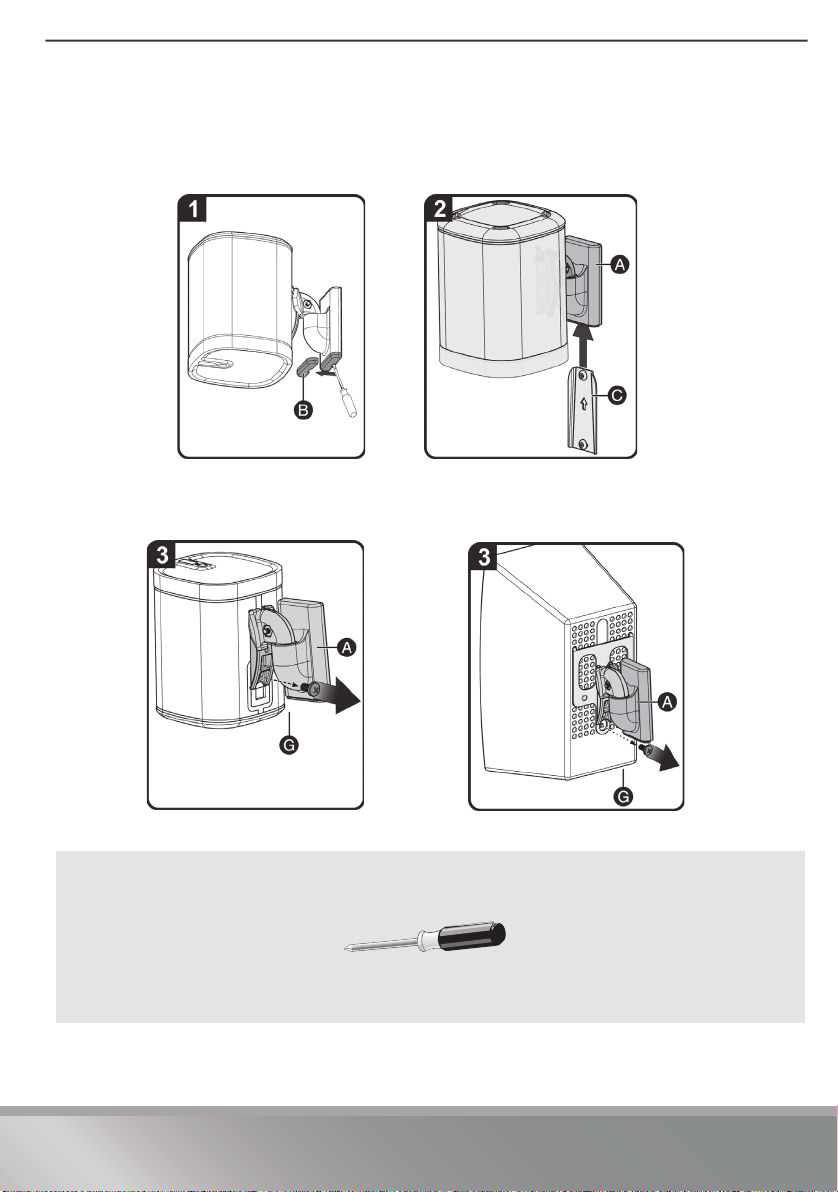 1

B

2

A

C

3

A

G

3

A

G