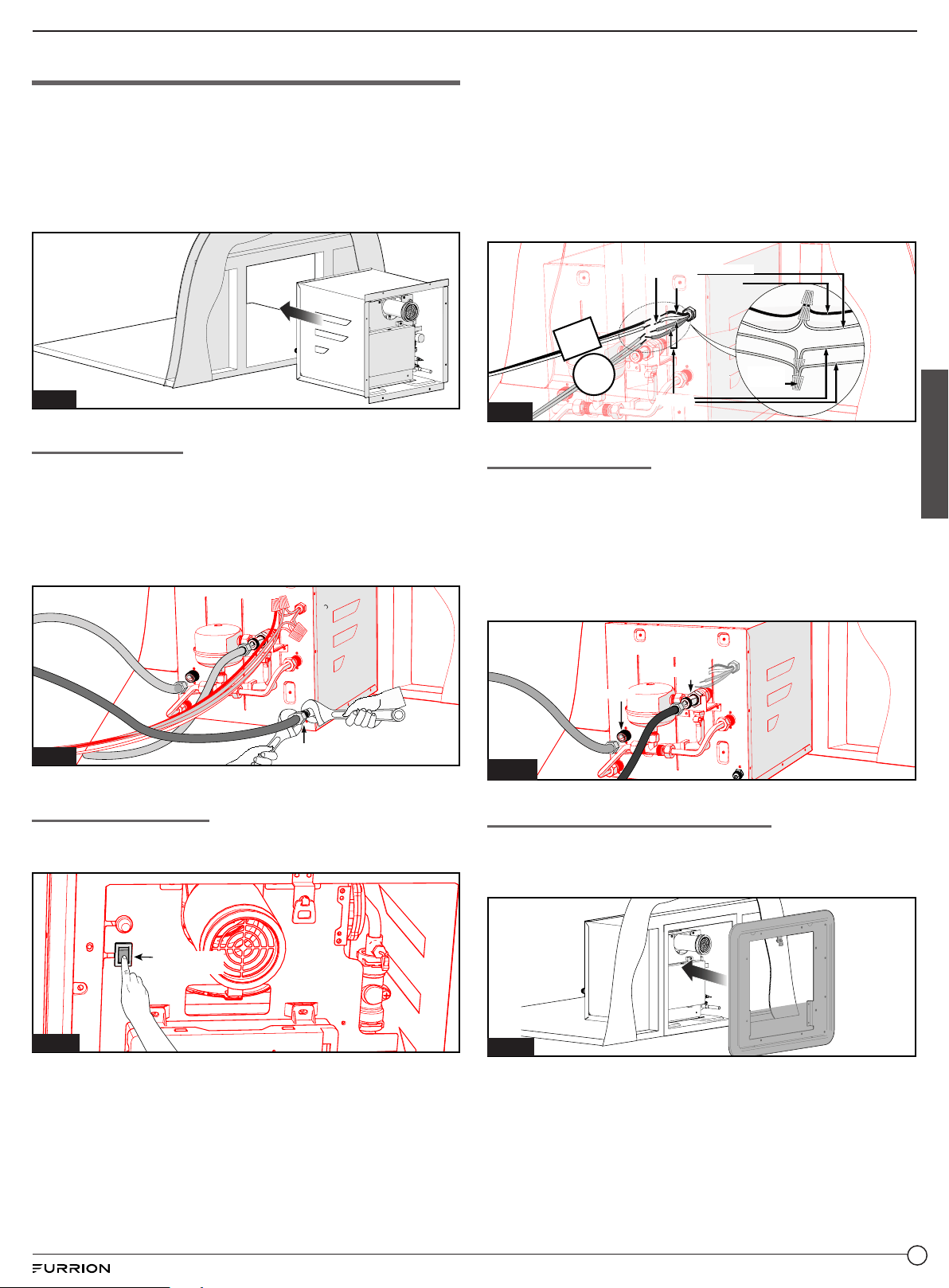 FURRION