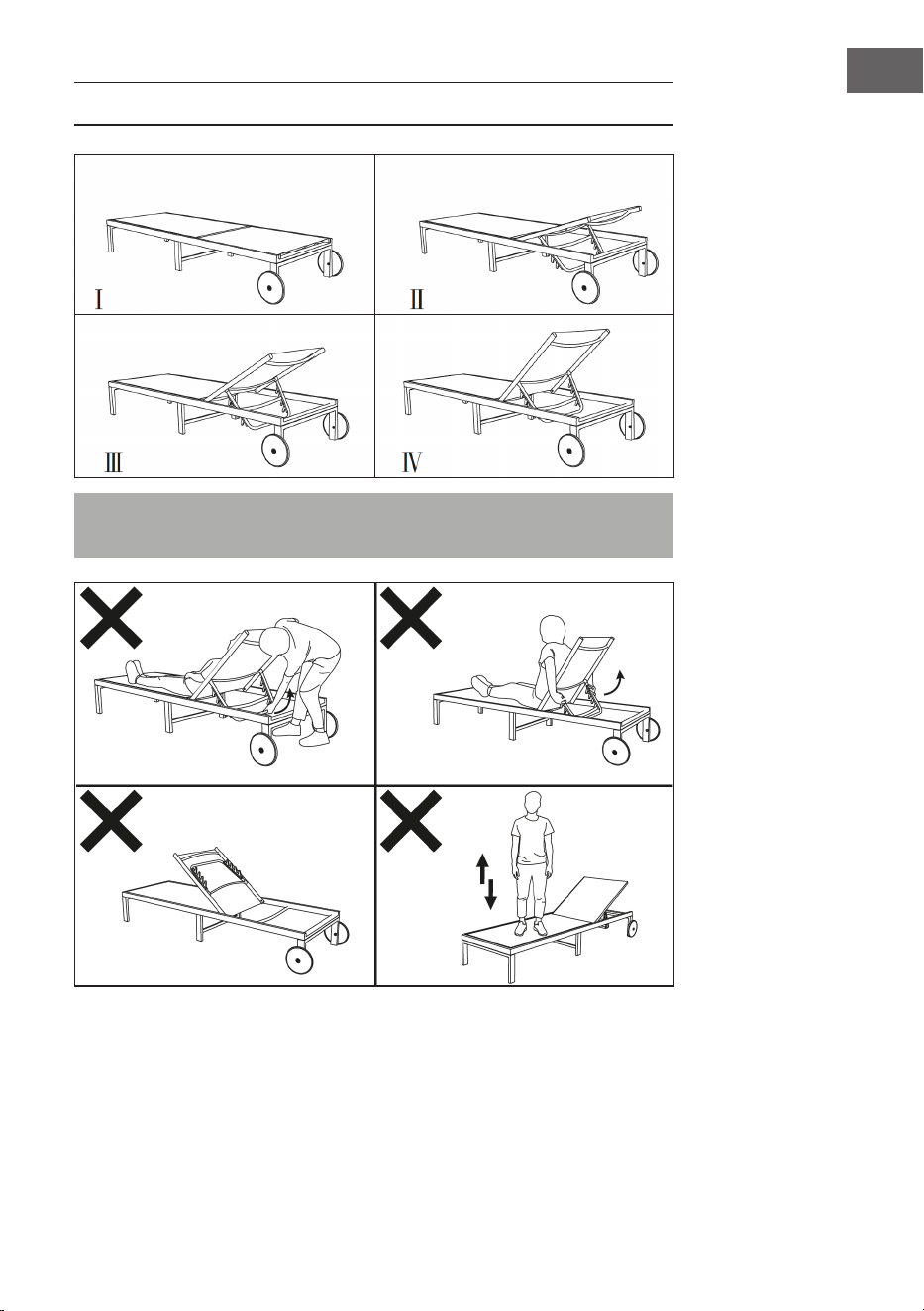 I

II

III

IV