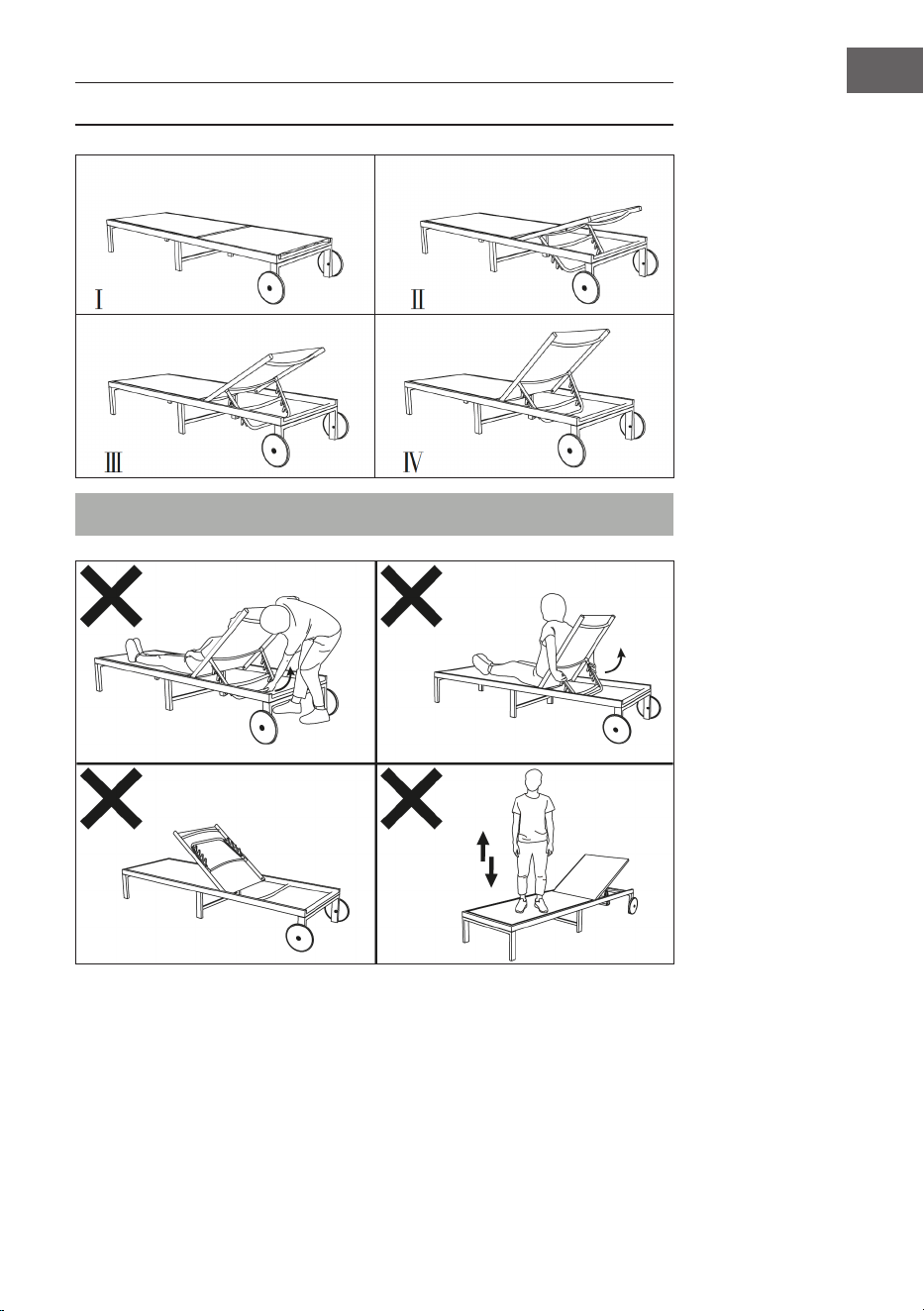 I

II

III

IV