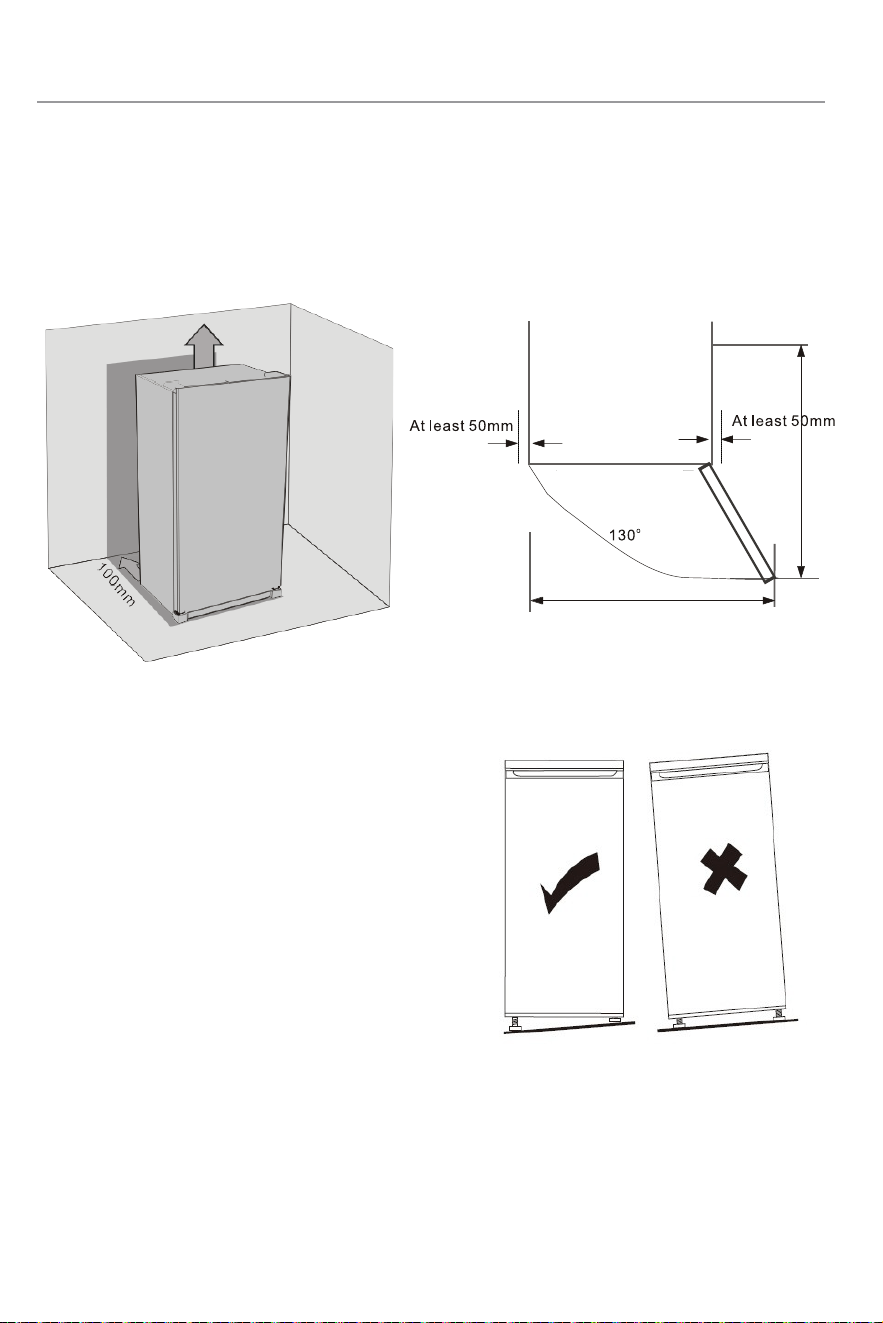 100mm

At least 50mm

At least 50mm

130°