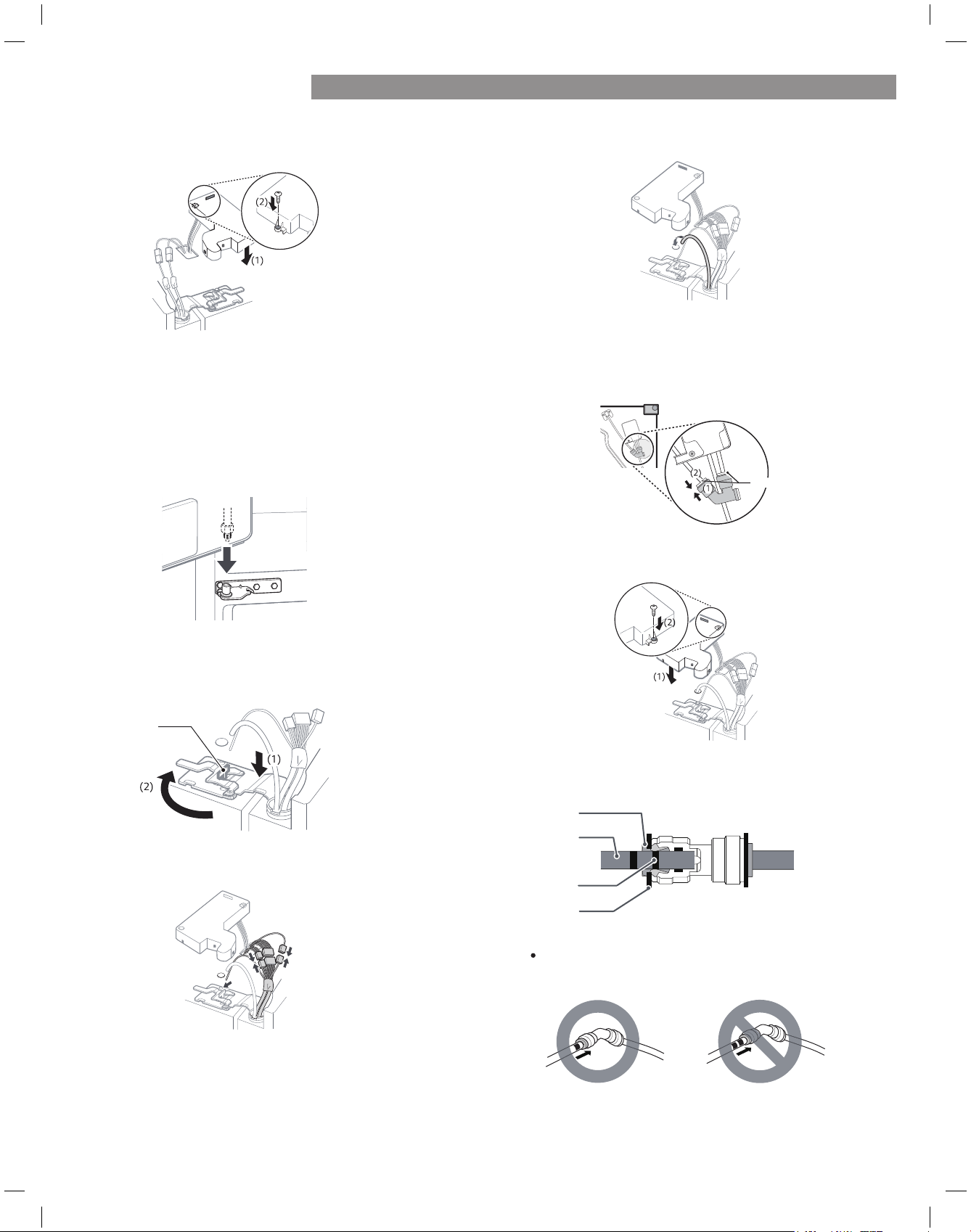 (2)
(1)

(1)
(2)

(2)
(1)

(2)
(1)