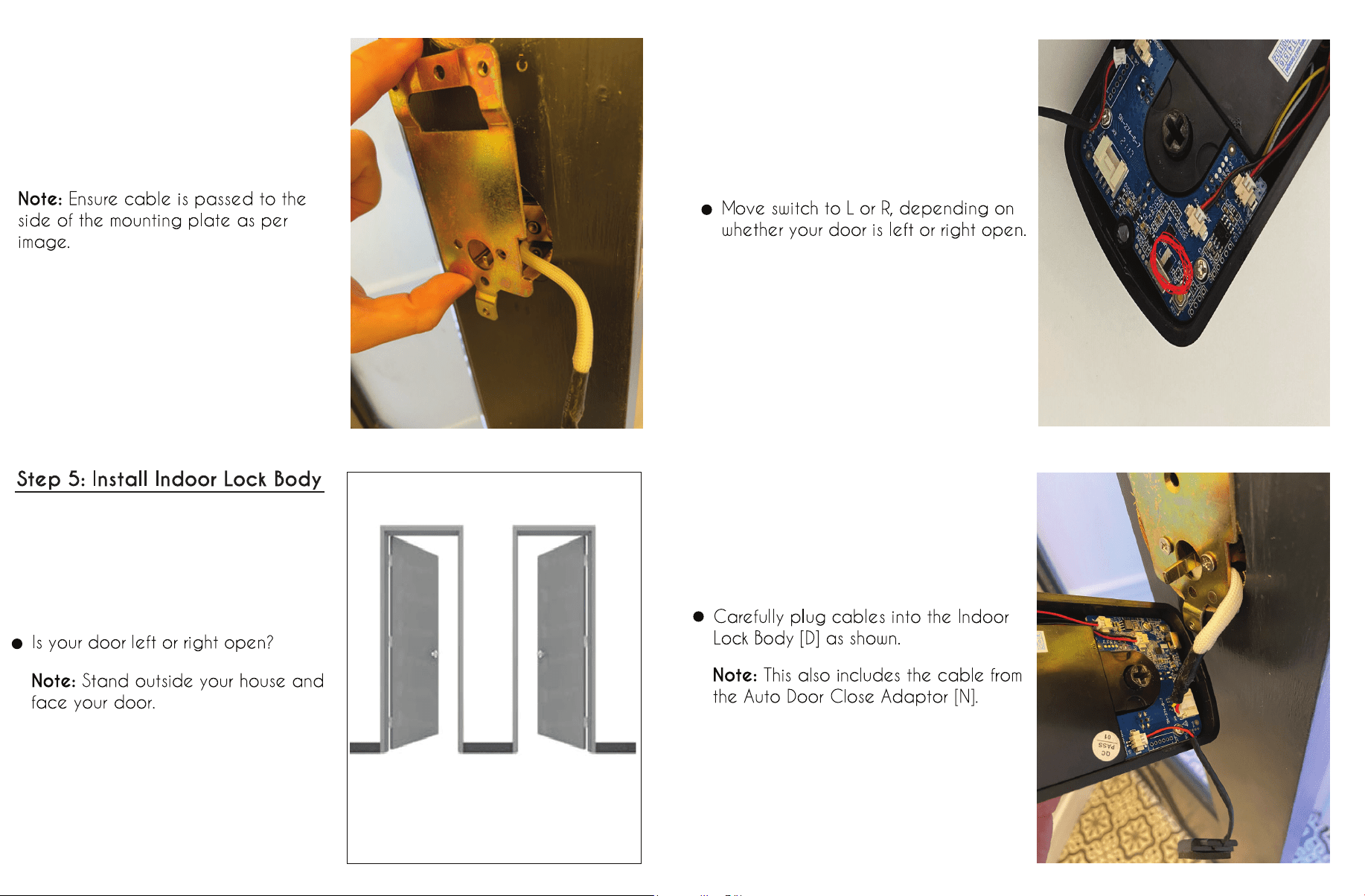 Note: Ensure cable is passed to the side of the mounting plate as per image.

Step 5: Install Indoor Lock Body

● Is your door left or right open?

Note: Stand outside your house and face your door.

● Move switch to L or R, depending on whether your door is left or right open.

● Carefully plug cables into the Indoor Lock Body [D] as shown.

Note: This also includes the cable from the Auto Door Close Adaptor [N].

QC PASS 01