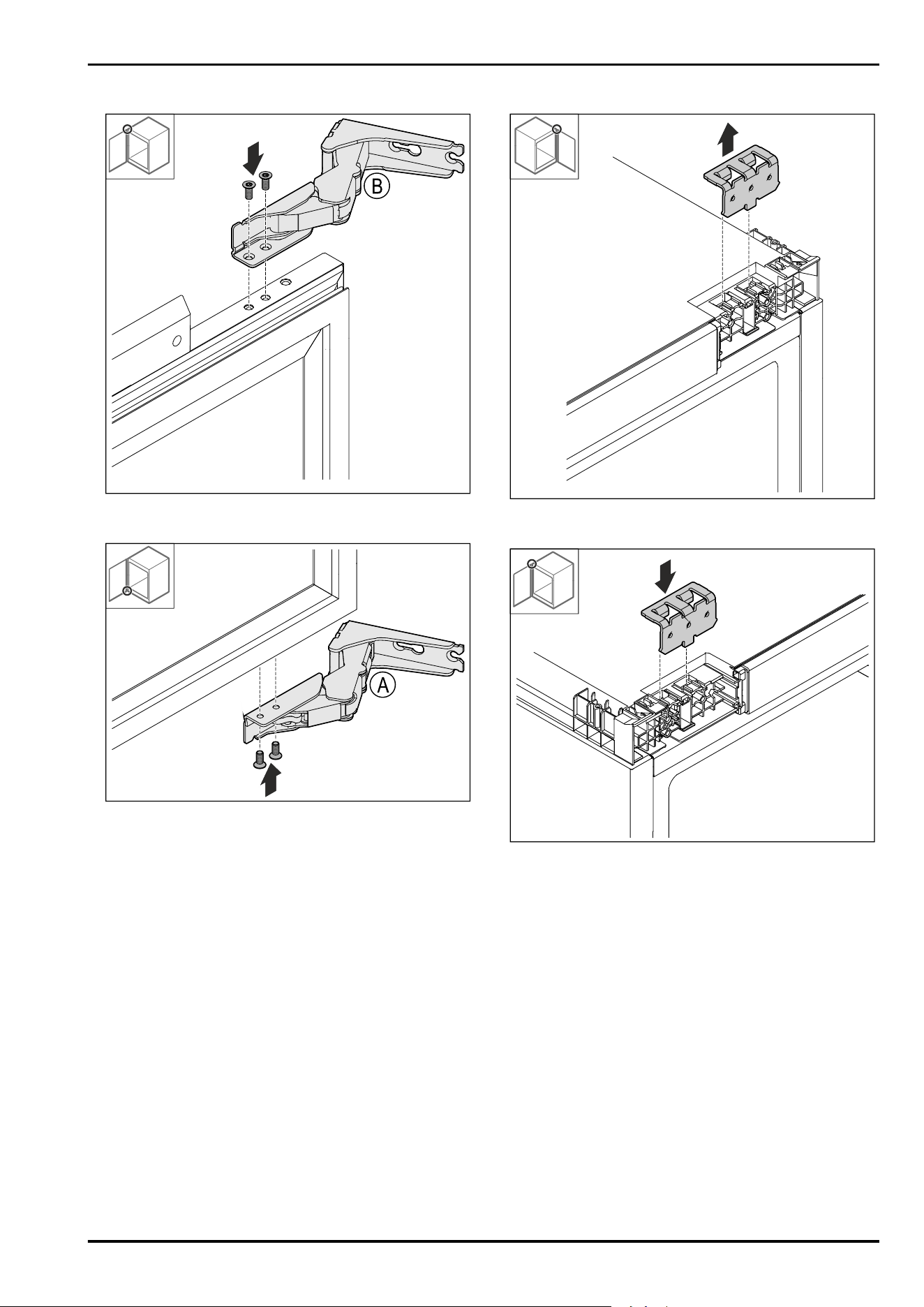 B

A