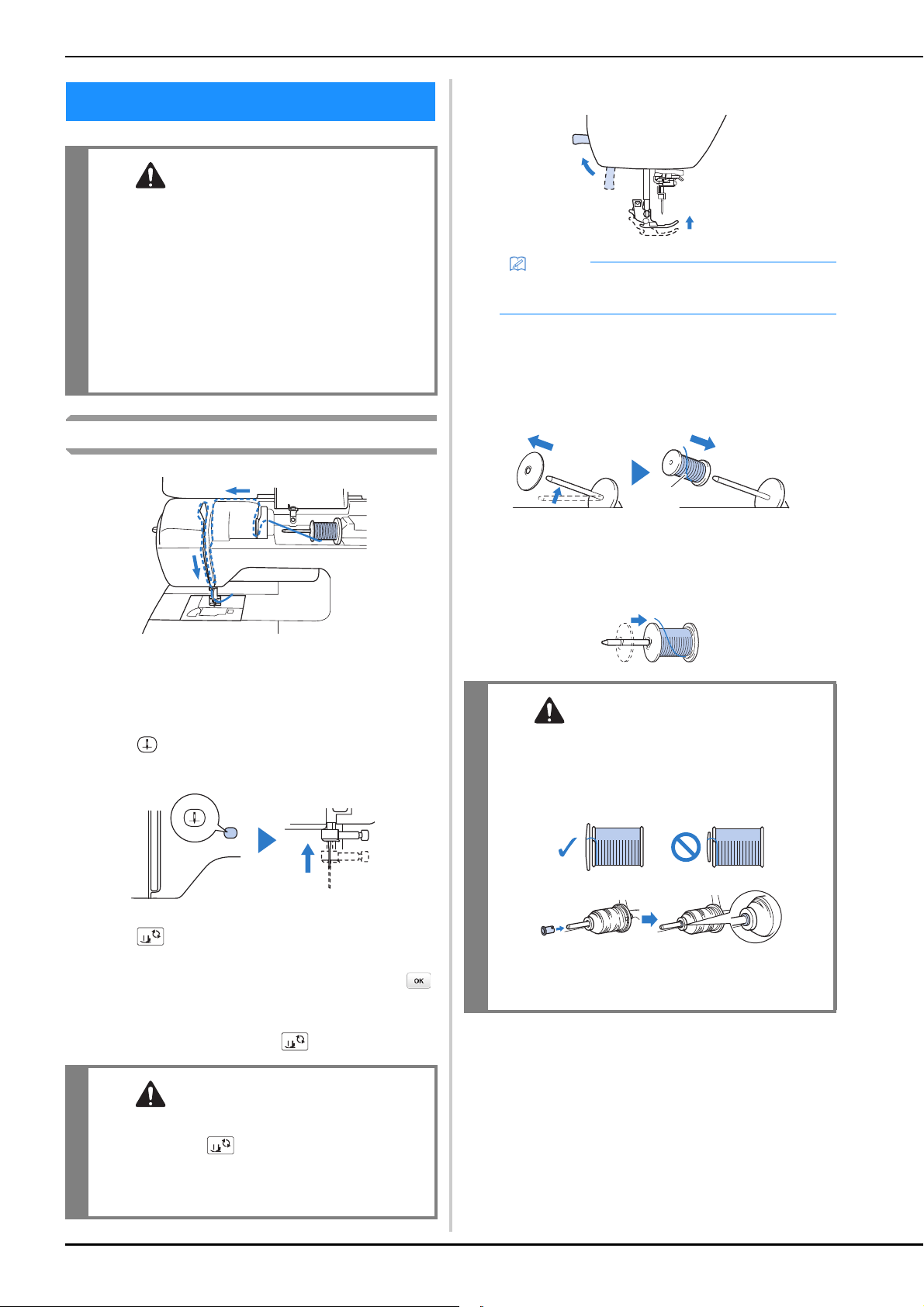 OK