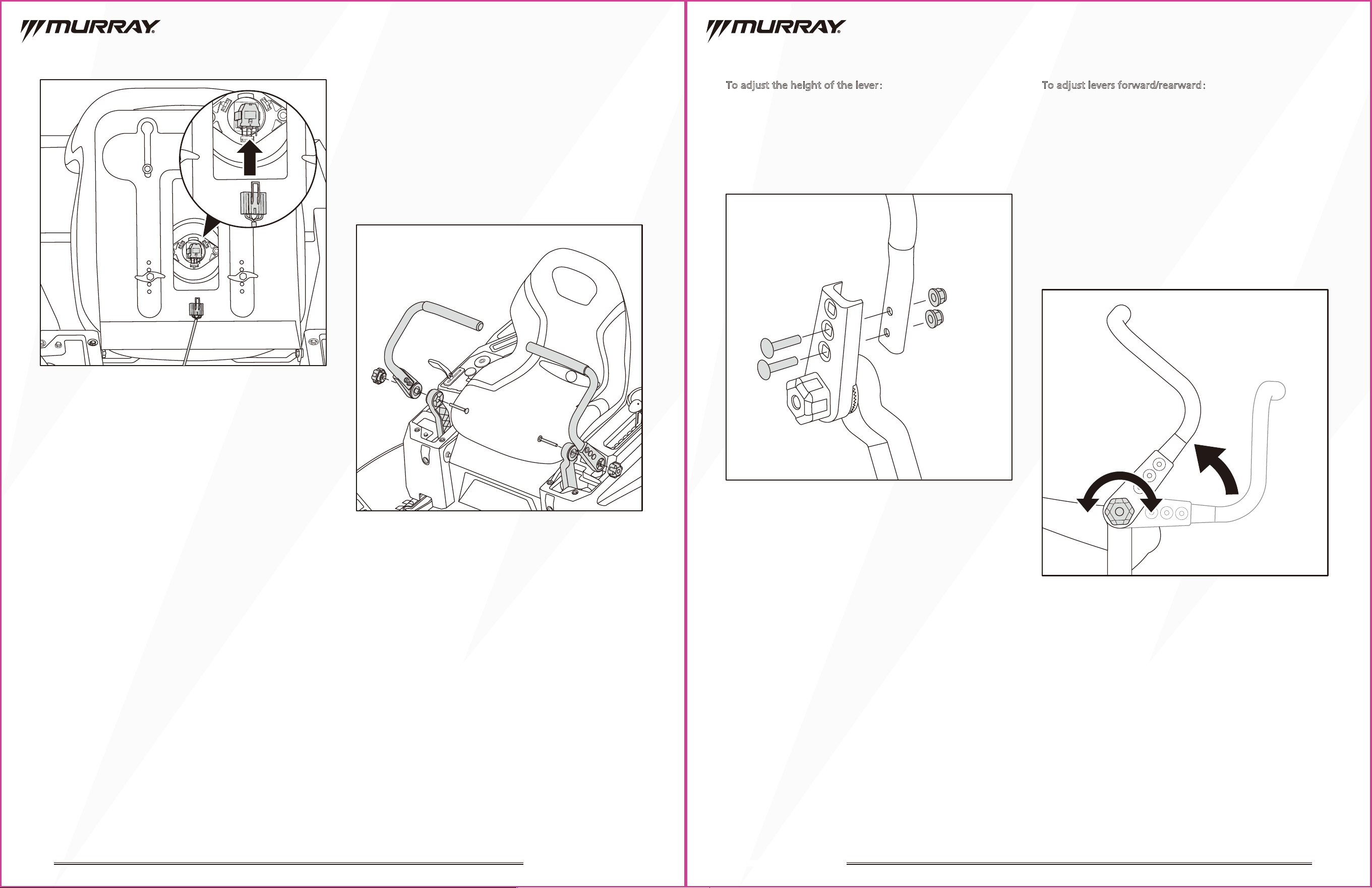 MURRAY

MURRAY

To adjust the height of the lever:

To adjust levers forward/rearward: