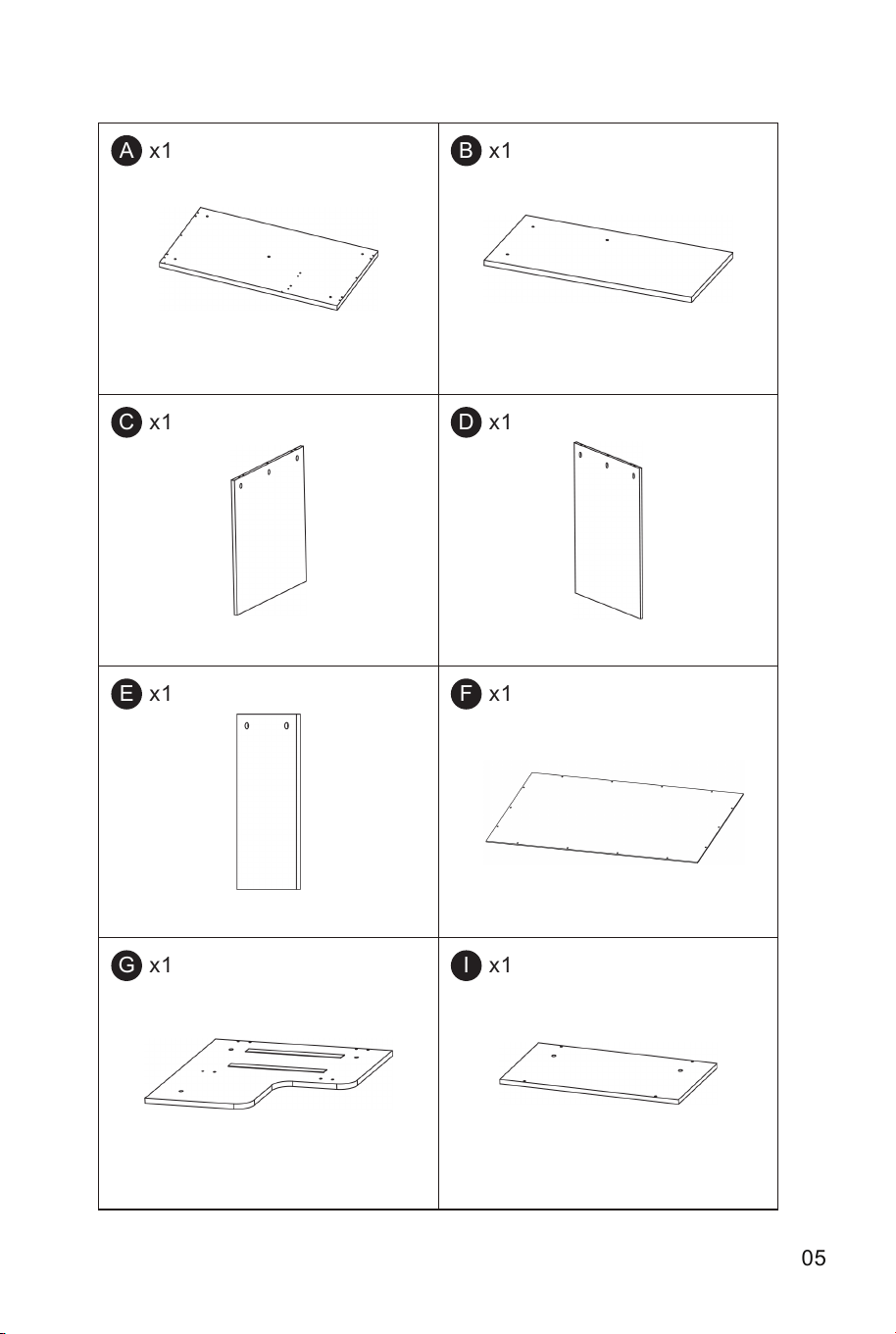 | A x1 | B x1 |
|---|---|
| C x1 | D x1 |
| E x1 | F x1 |
| G x1 | I x1 |

05