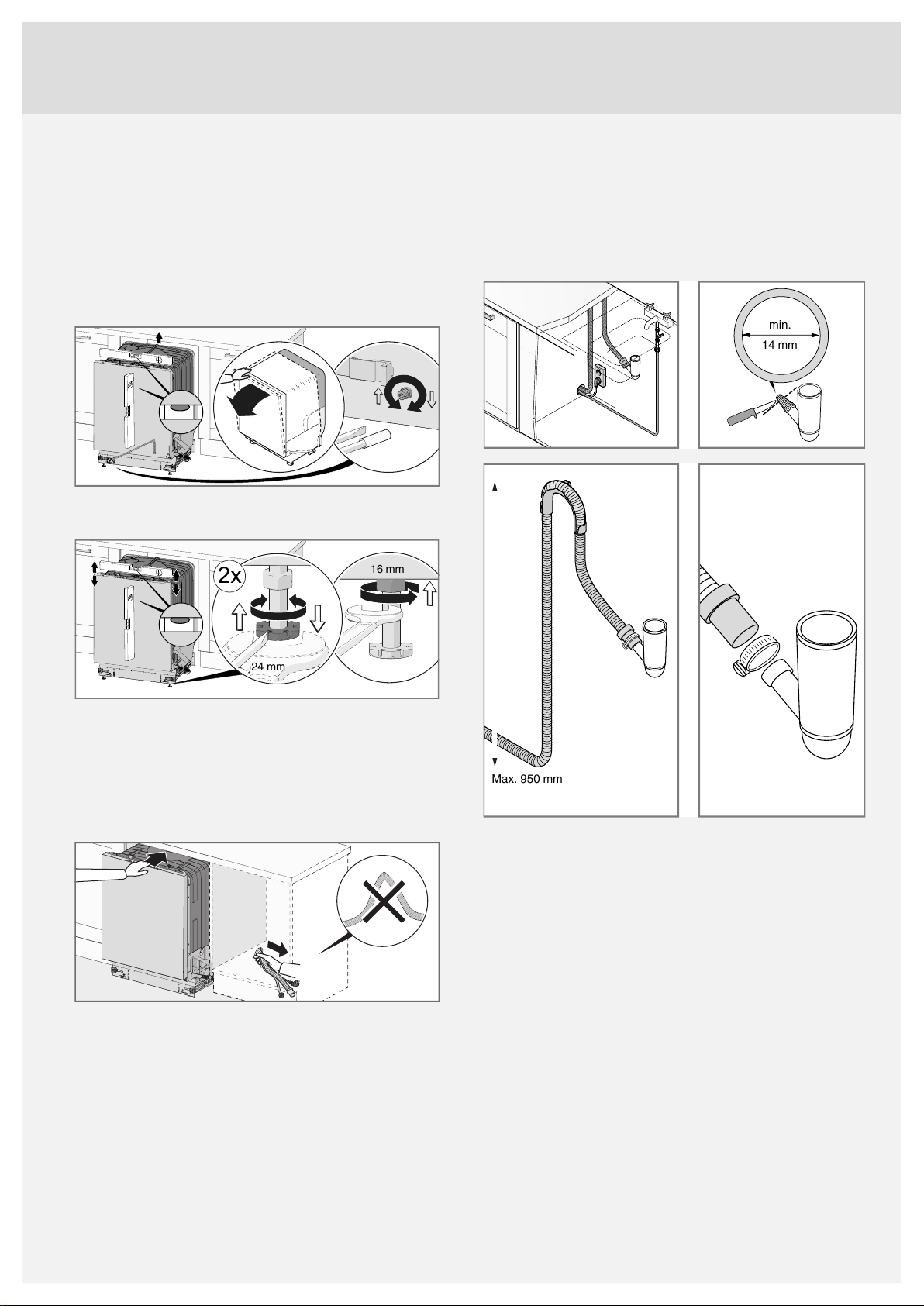 2x

16 mm

24 mm

min.
14 mm

Max. 950 mm