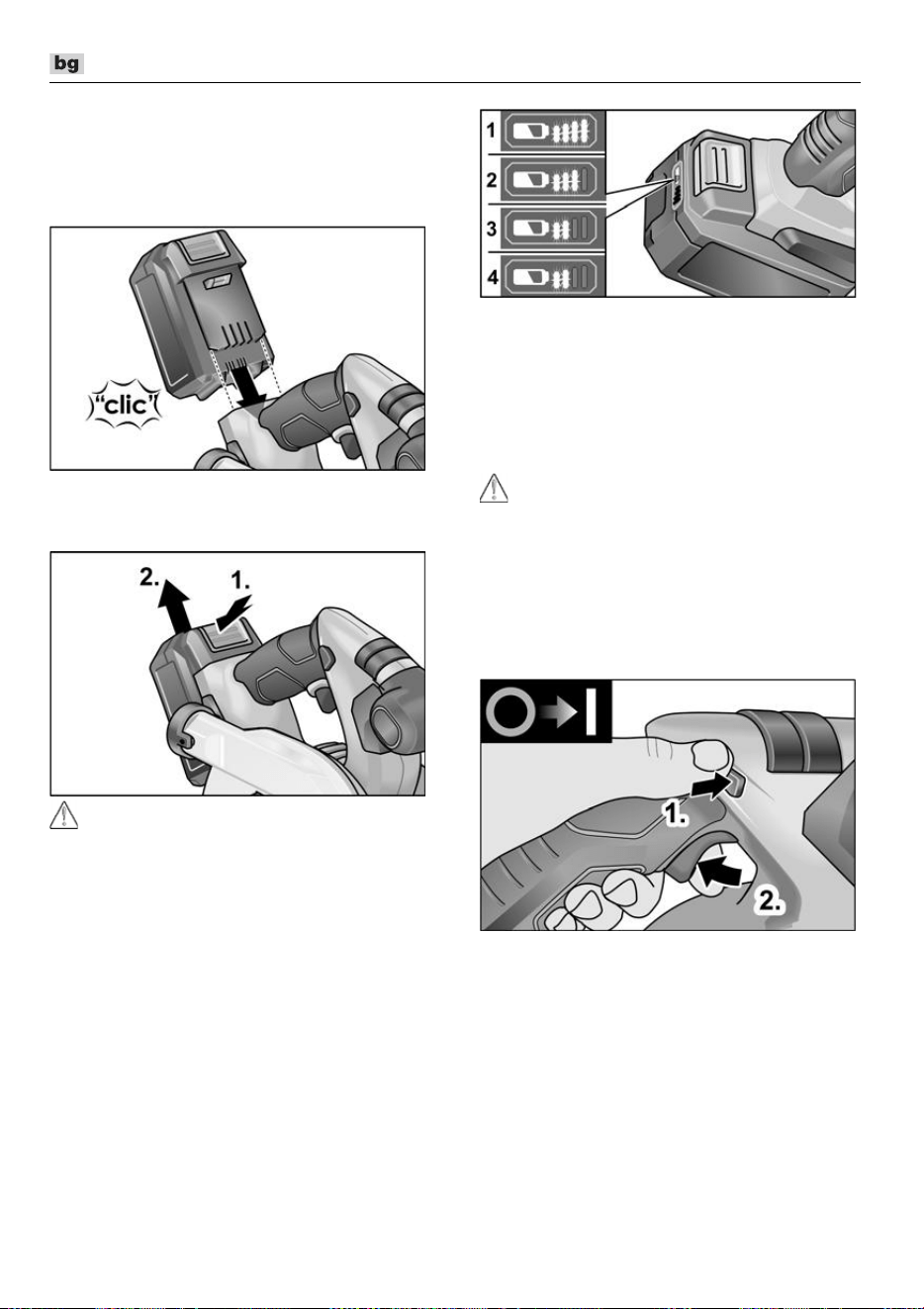 bg

"clic"

2.
1.

1
2
3
4

1.
2.