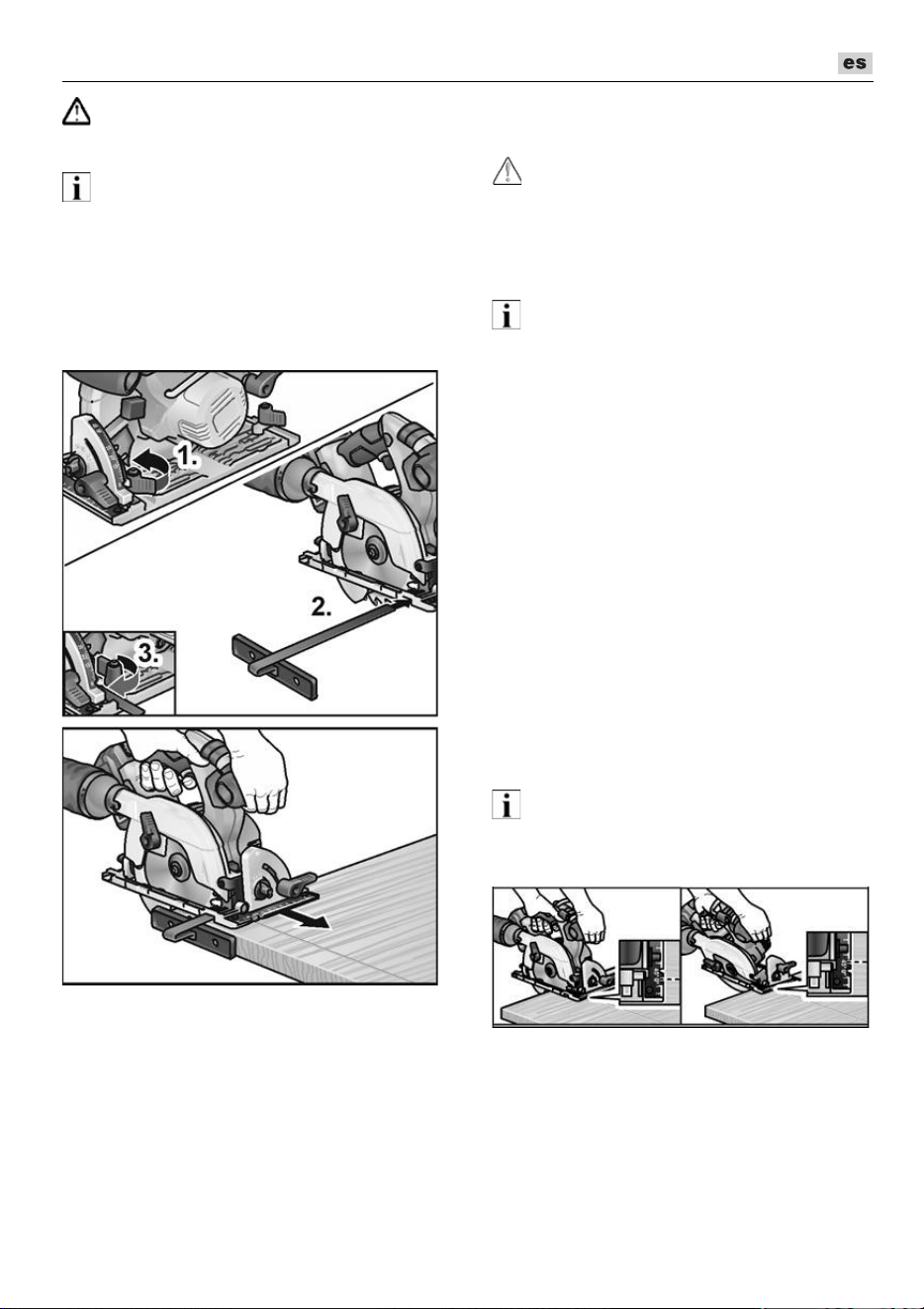 es

1.

2.

3.