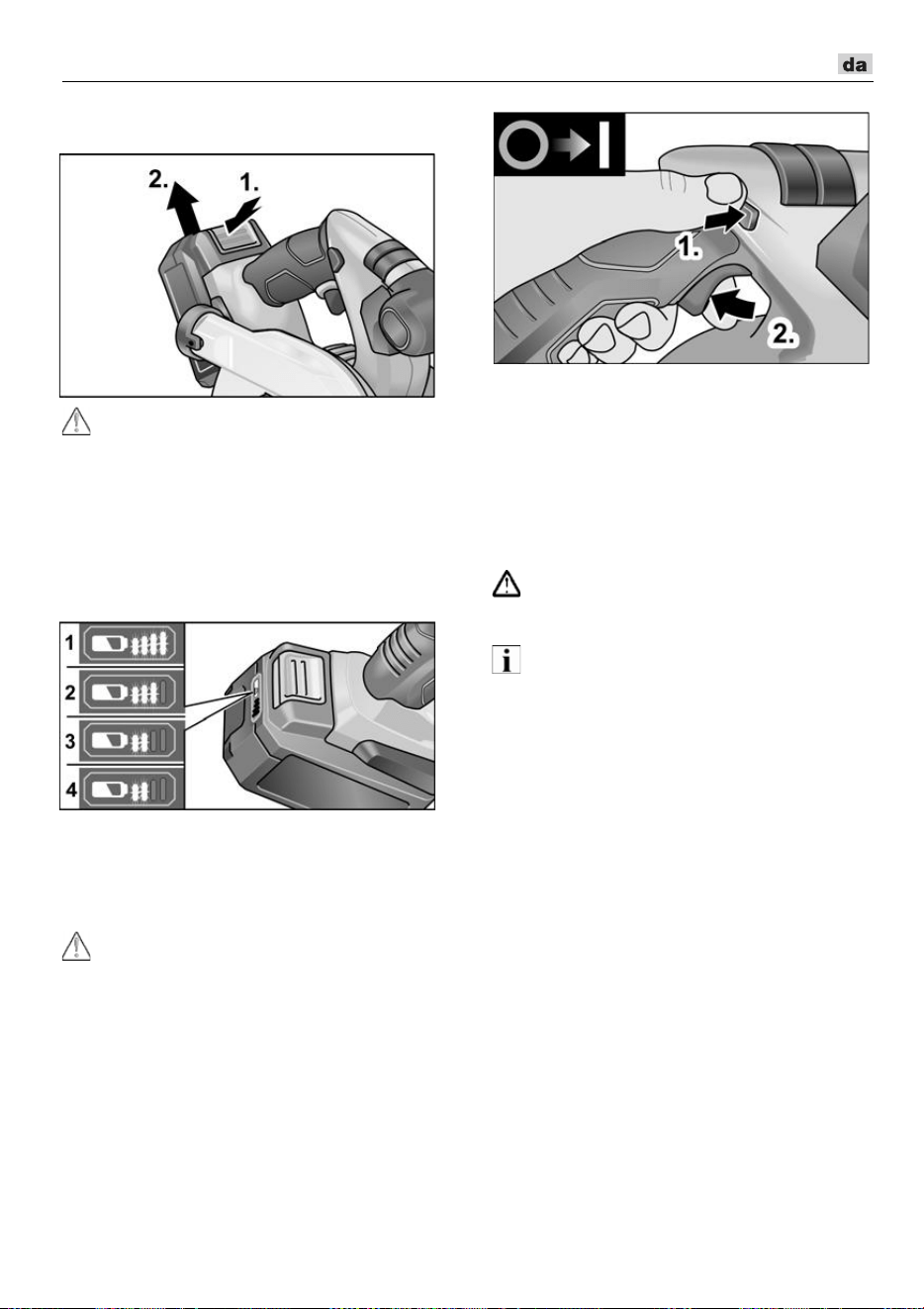 da

2.
1.

1
2
3
4

1.
2.