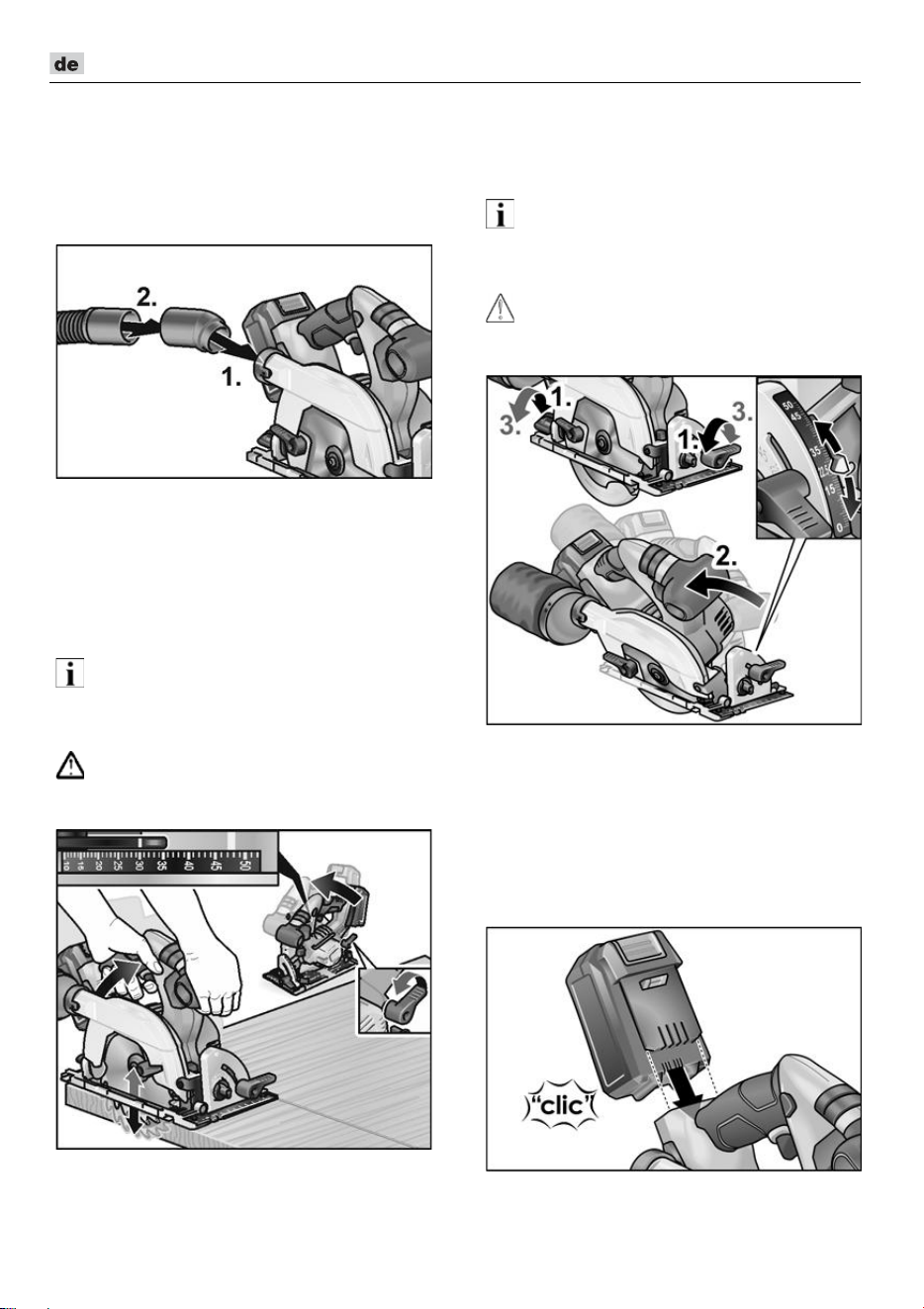 de

2.

1.

1.

3.

1.

3.

50
45
35
15
0

2.

10 15 20 25 30 35 40 45 50

"clic"