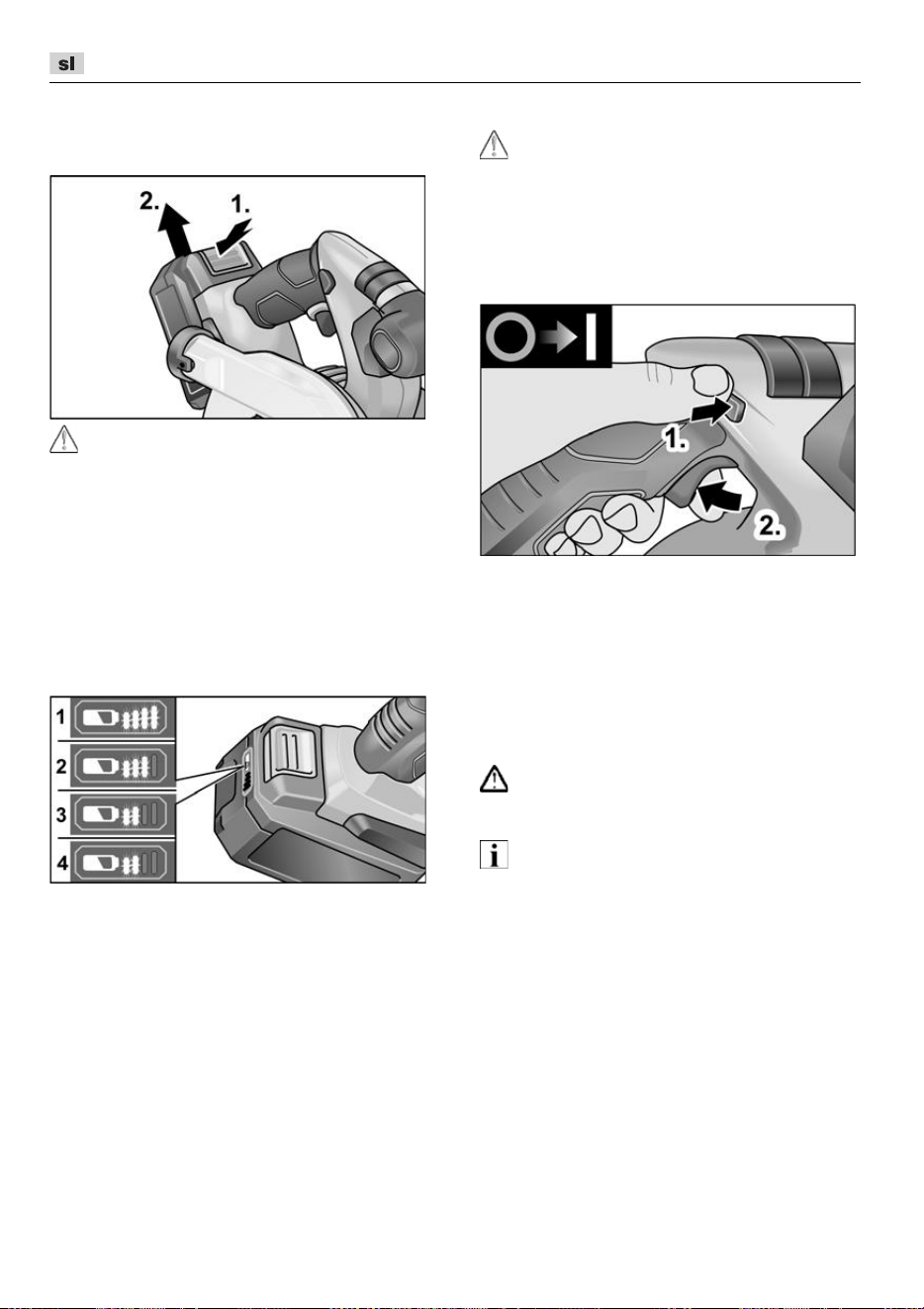 sl

2.
1.

1
2
3
4

1.
2.