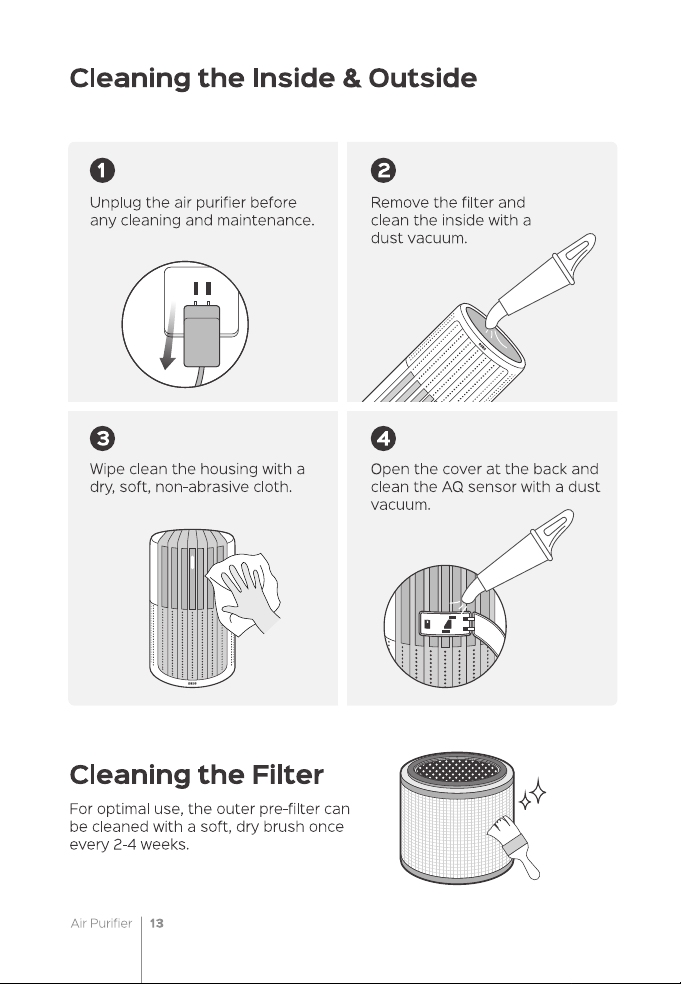 Cleaning the Inside & Outside

1

Unplug the air purifier before any cleaning and maintenance.

2

Remove the filter and clean the inside with a dust vacuum.

3

Wipe clean the housing with a dry, soft, non-abrasive cloth.

4

Open the cover at the back and clean the AQ sensor with a dust vacuum.

Cleaning the Filter

For optimal use, the outer pre-filter can be cleaned with a soft, dry brush once every 2-4 weeks.

Air Purifier | 13