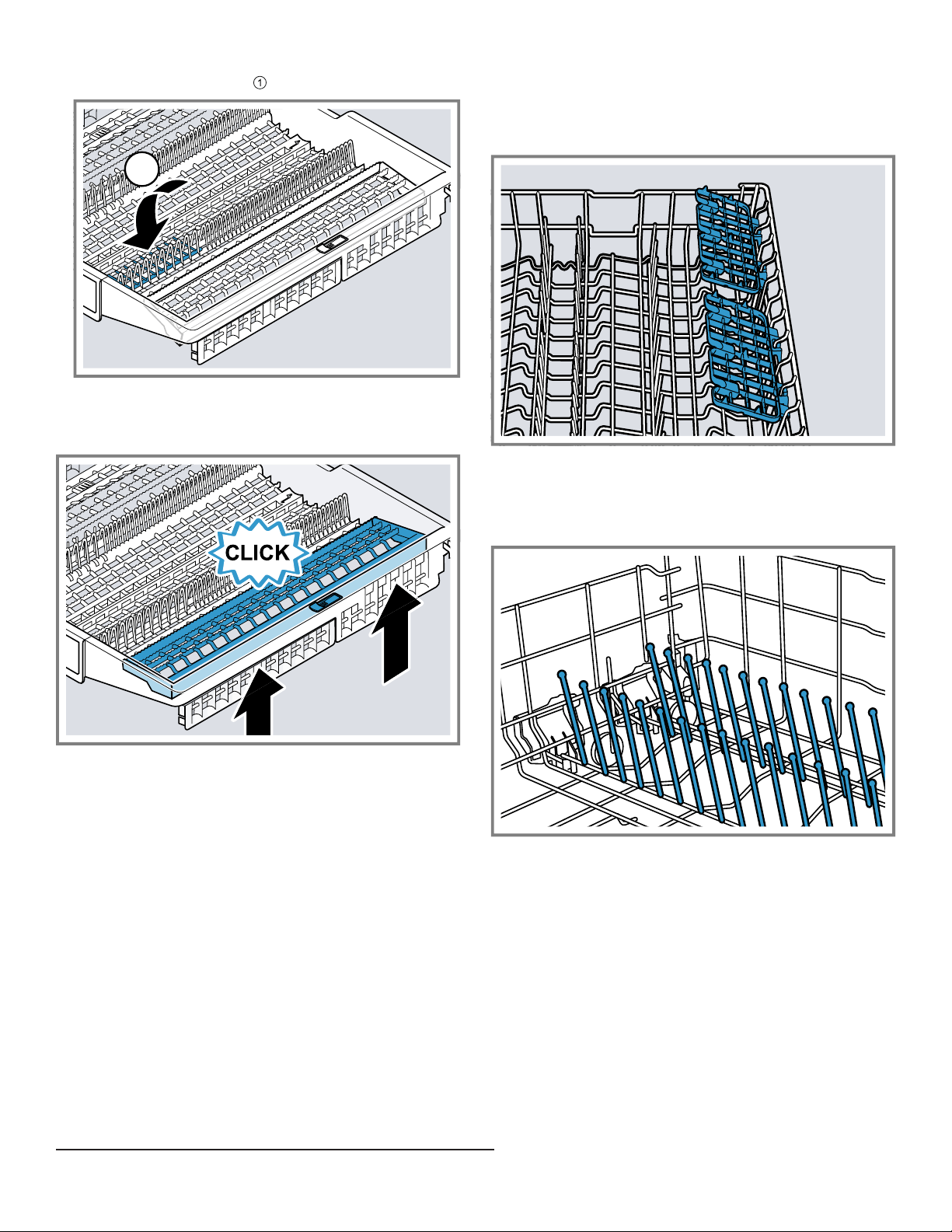 ①

CLICK