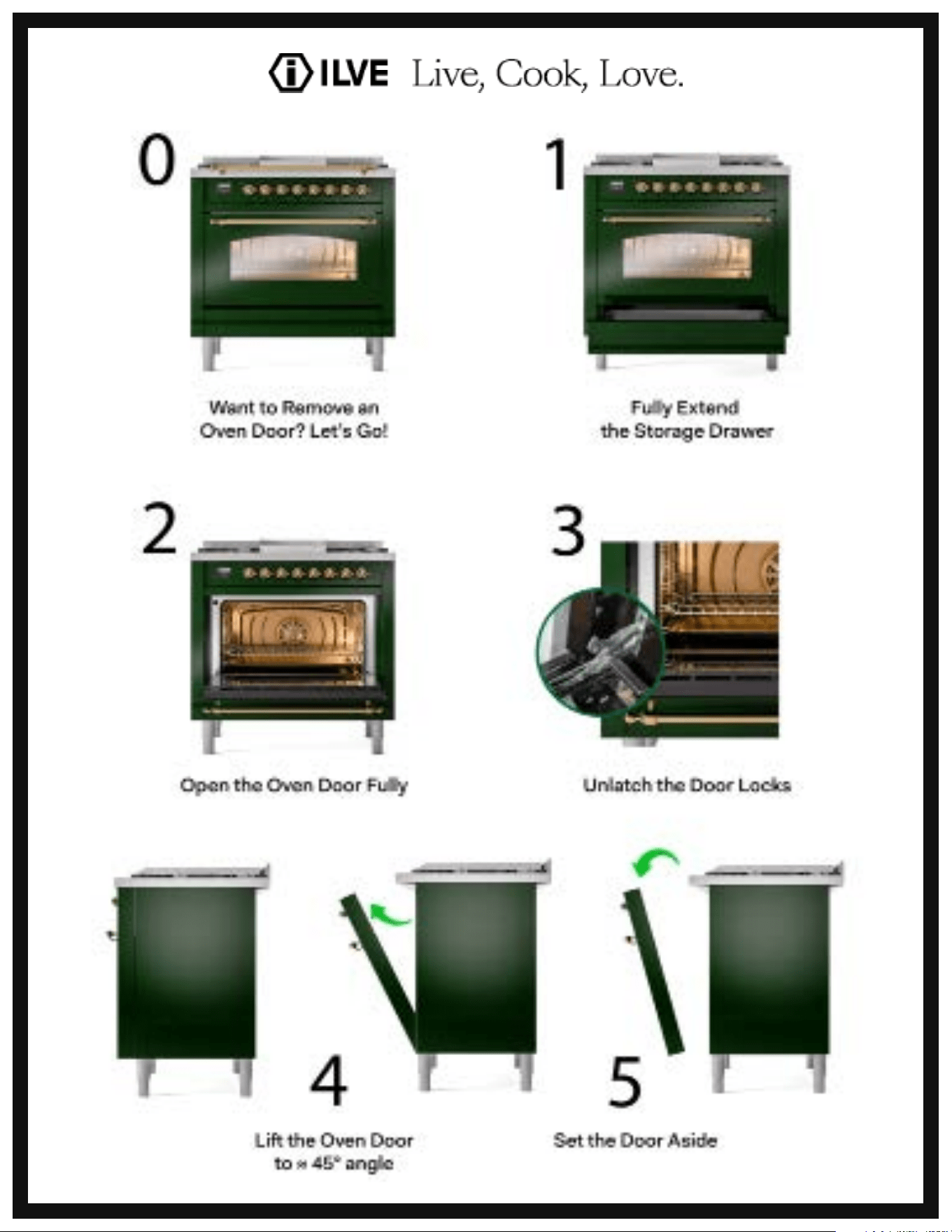 ILVE Live, Cook, Love.

0

Want to Remove an Oven Door? Let's Go!

1

Fully Extend the Storage Drawer

2

Open the Oven Door Fully

3

Unlatch the Door Locks

4

Lift the Oven Door to ≈ 45° angle

5

Set the Door Aside