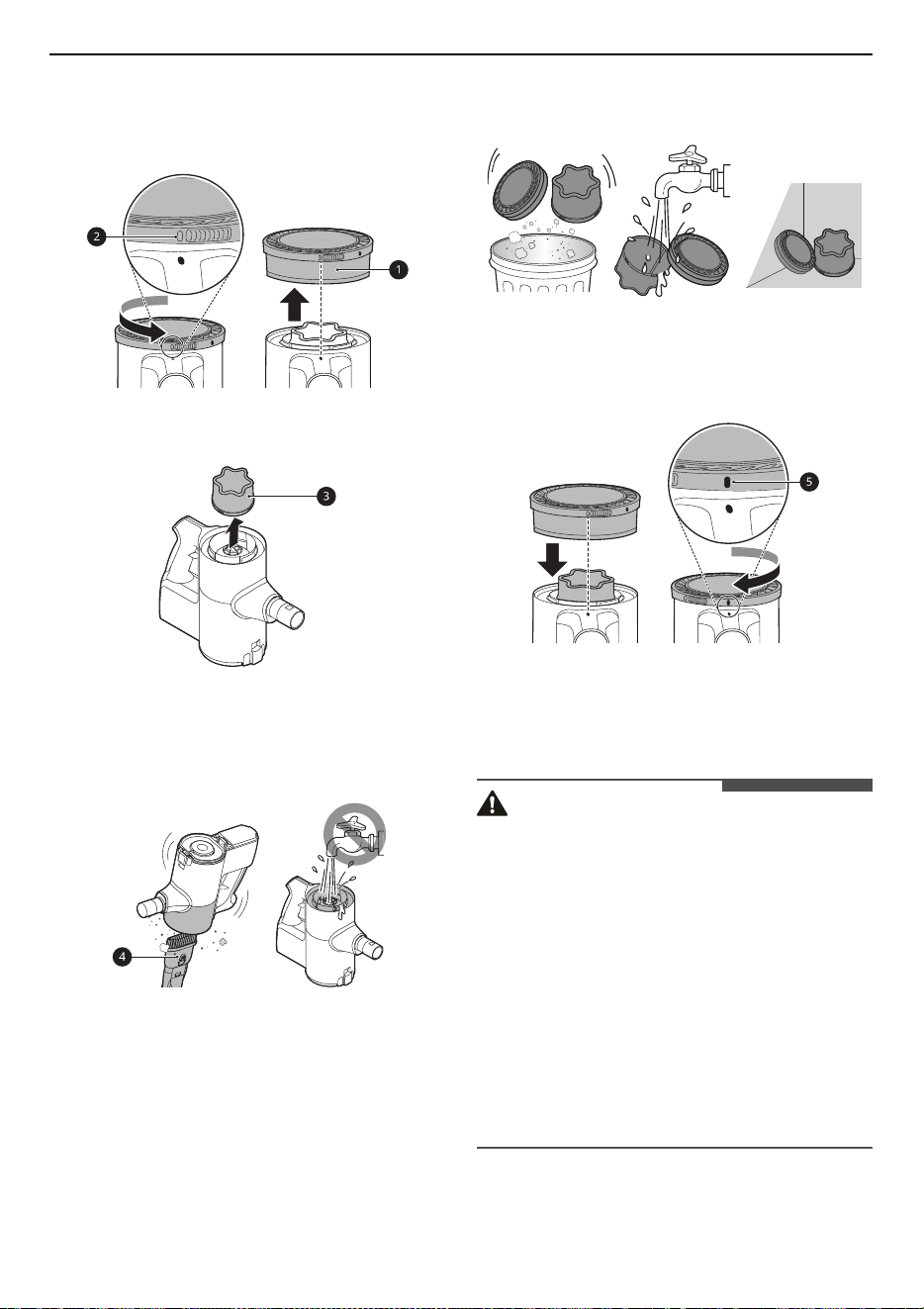 2

1

3

4

5