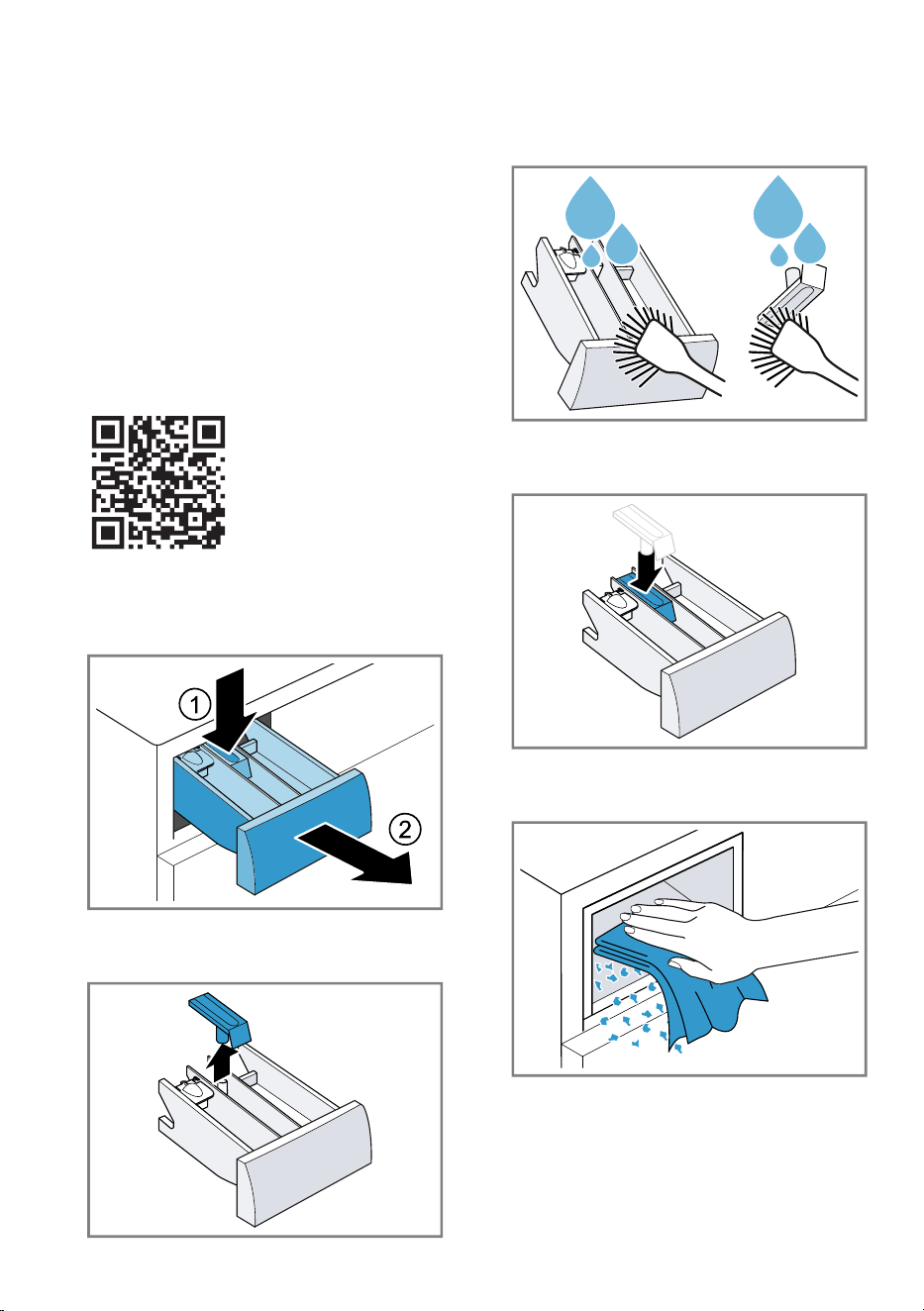 1

2