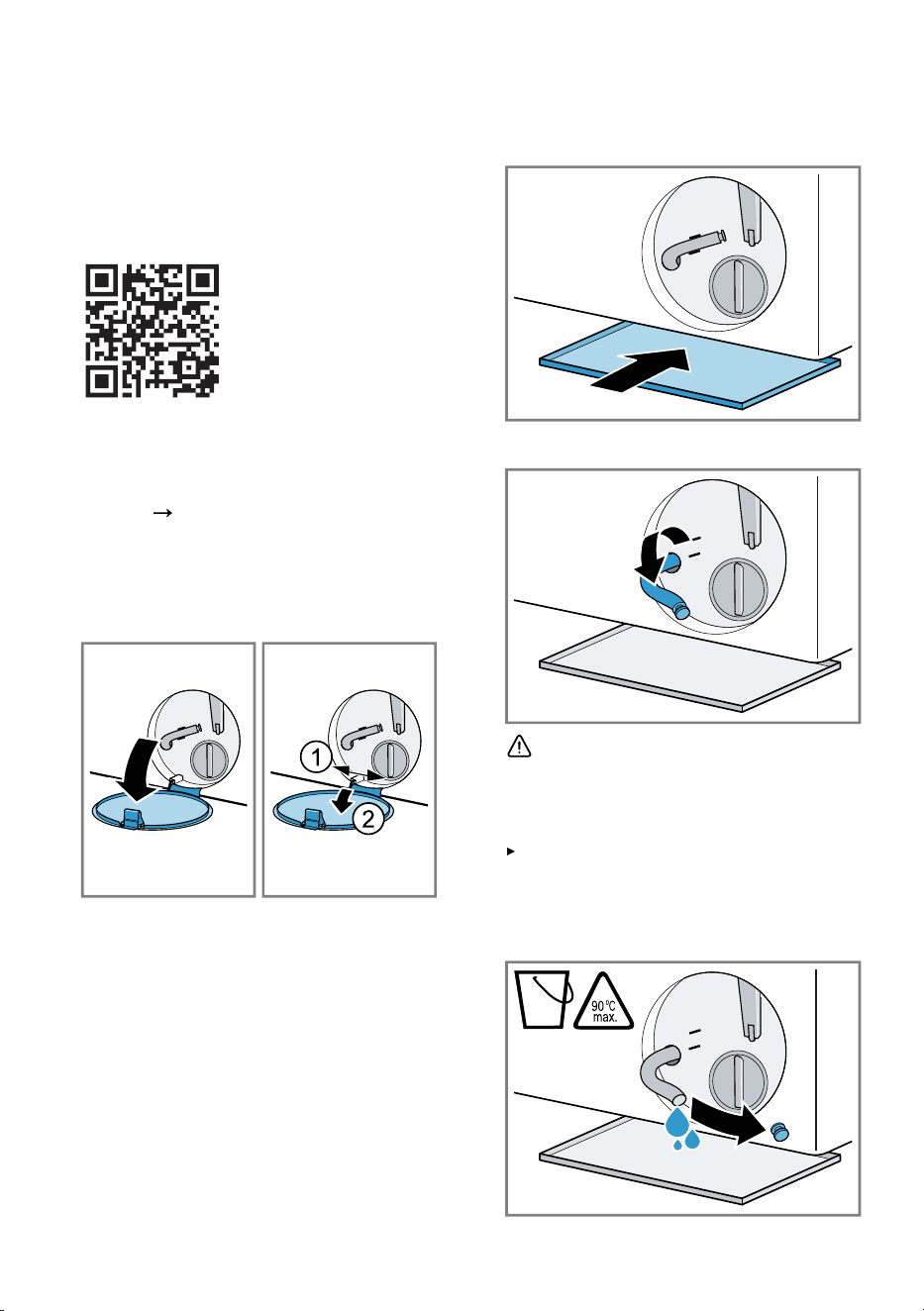 →

1
2

90 °C
max.