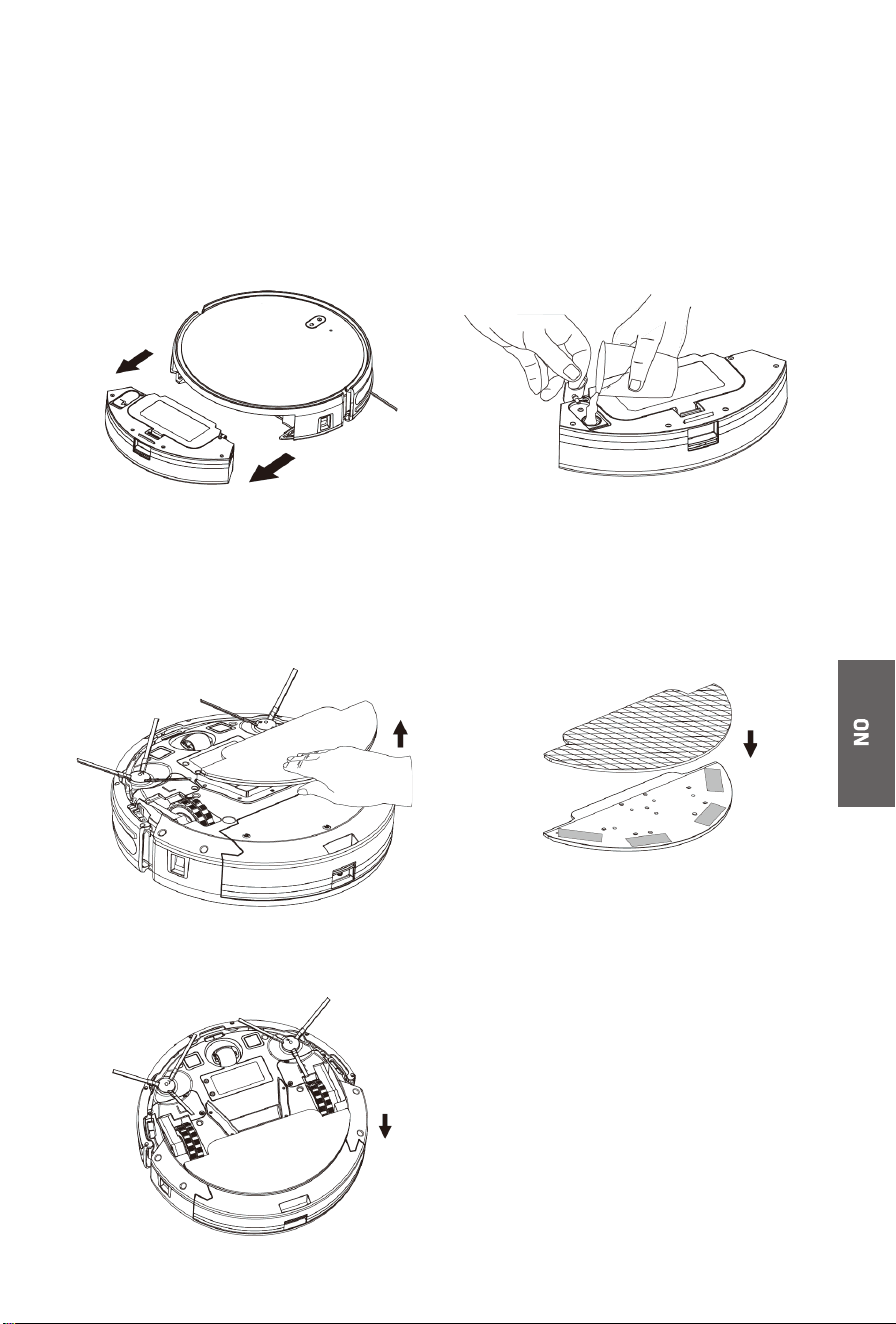 NO