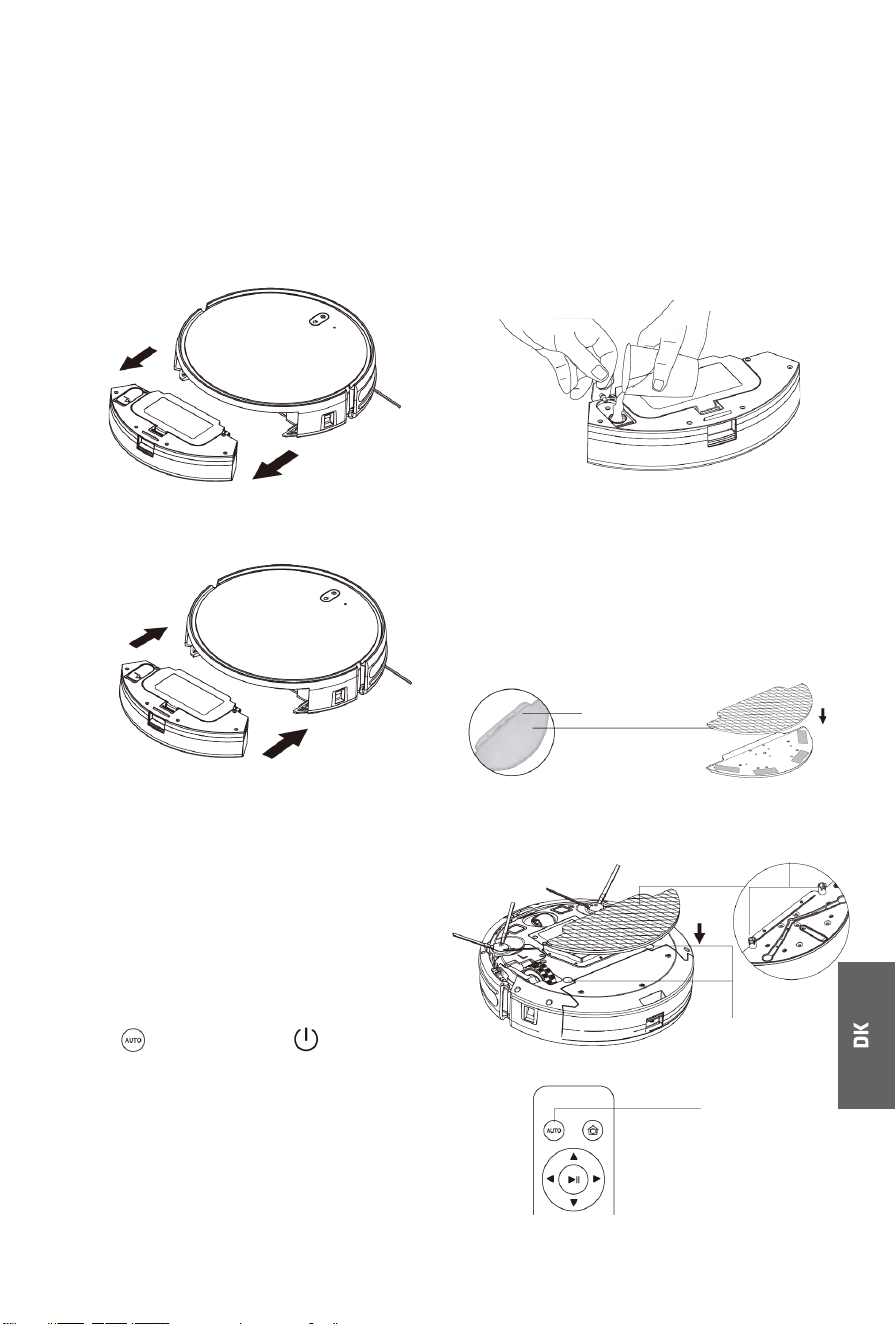 AUTO

AUTO

DK