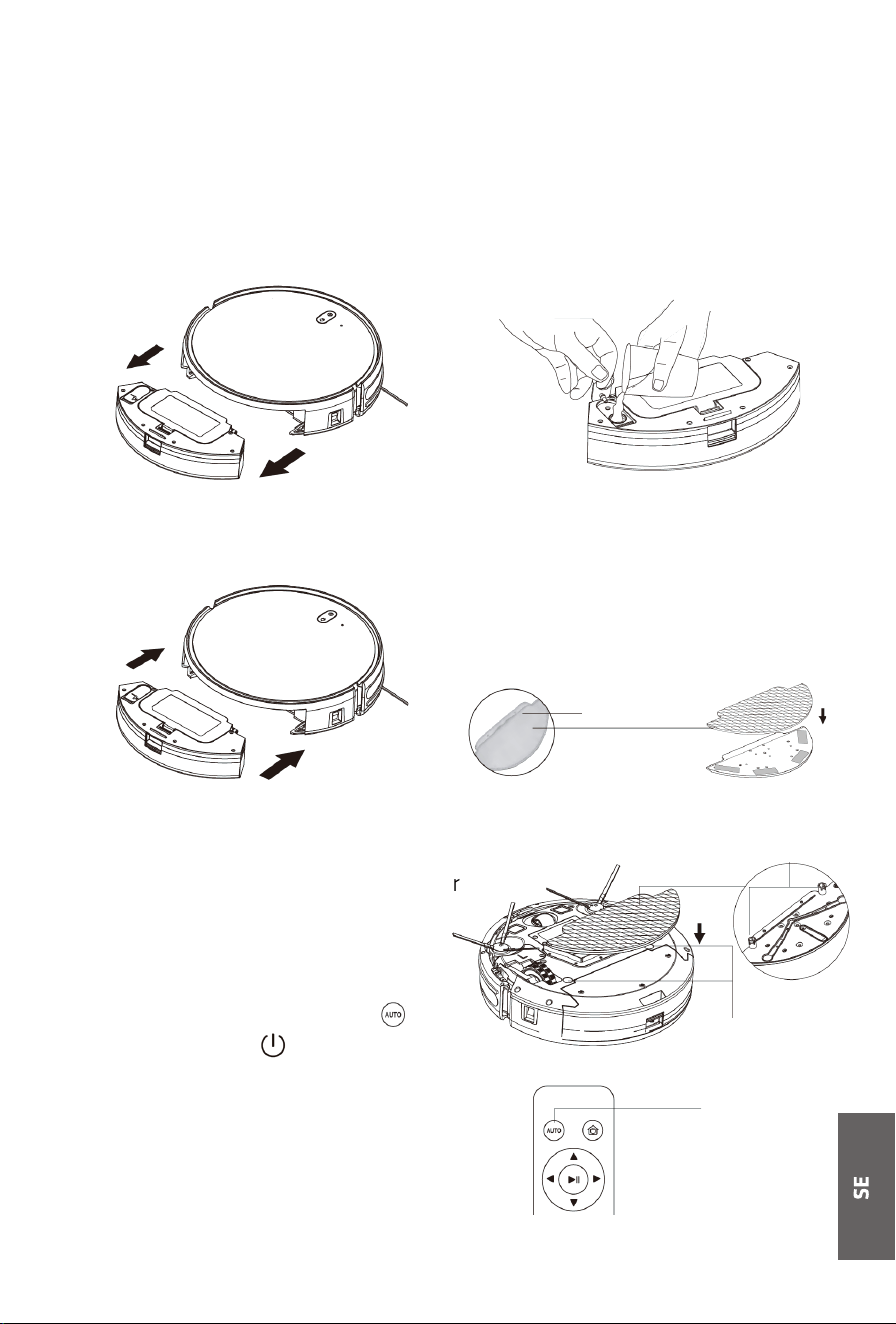 r

AUTO

AUTO

SE