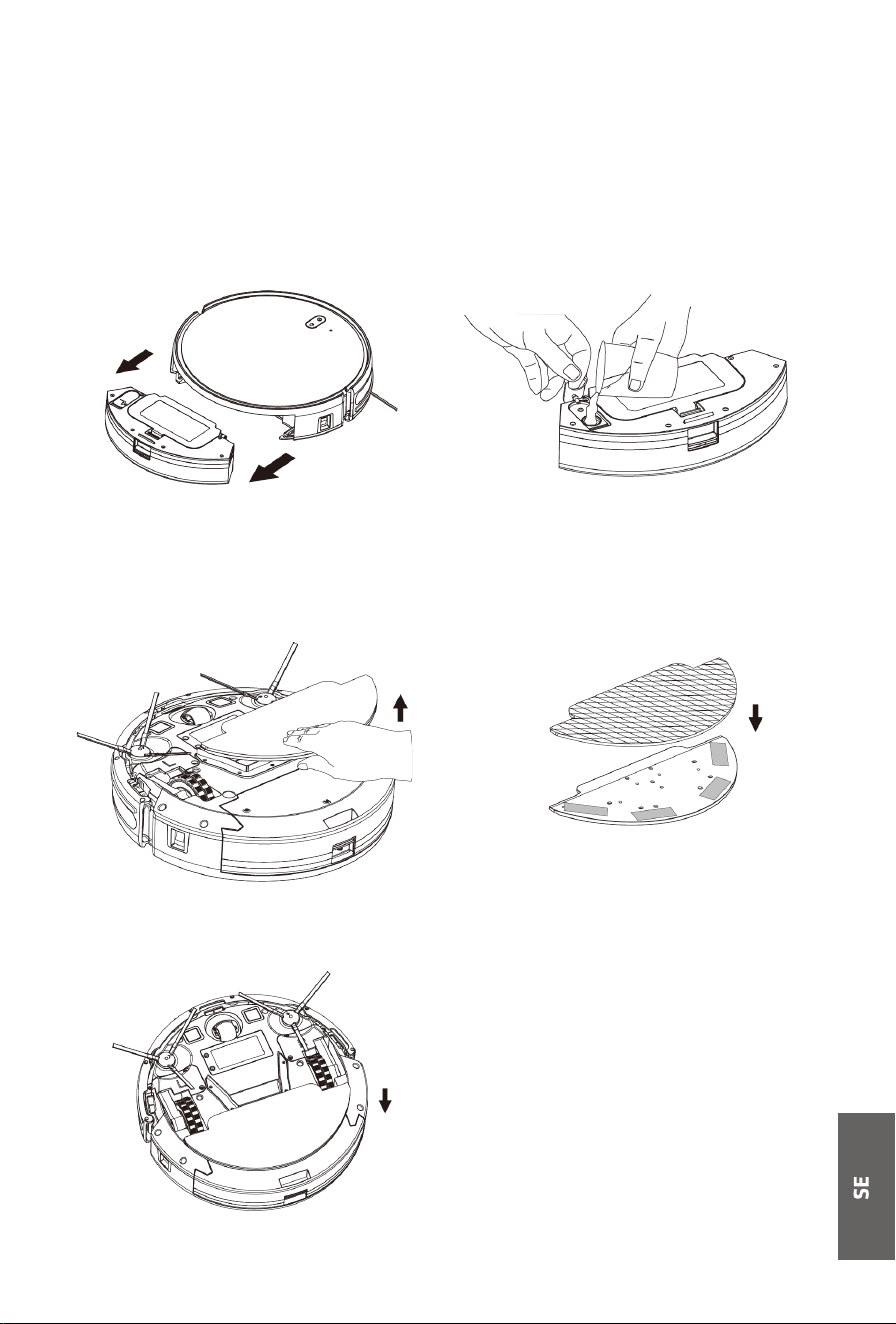 SE